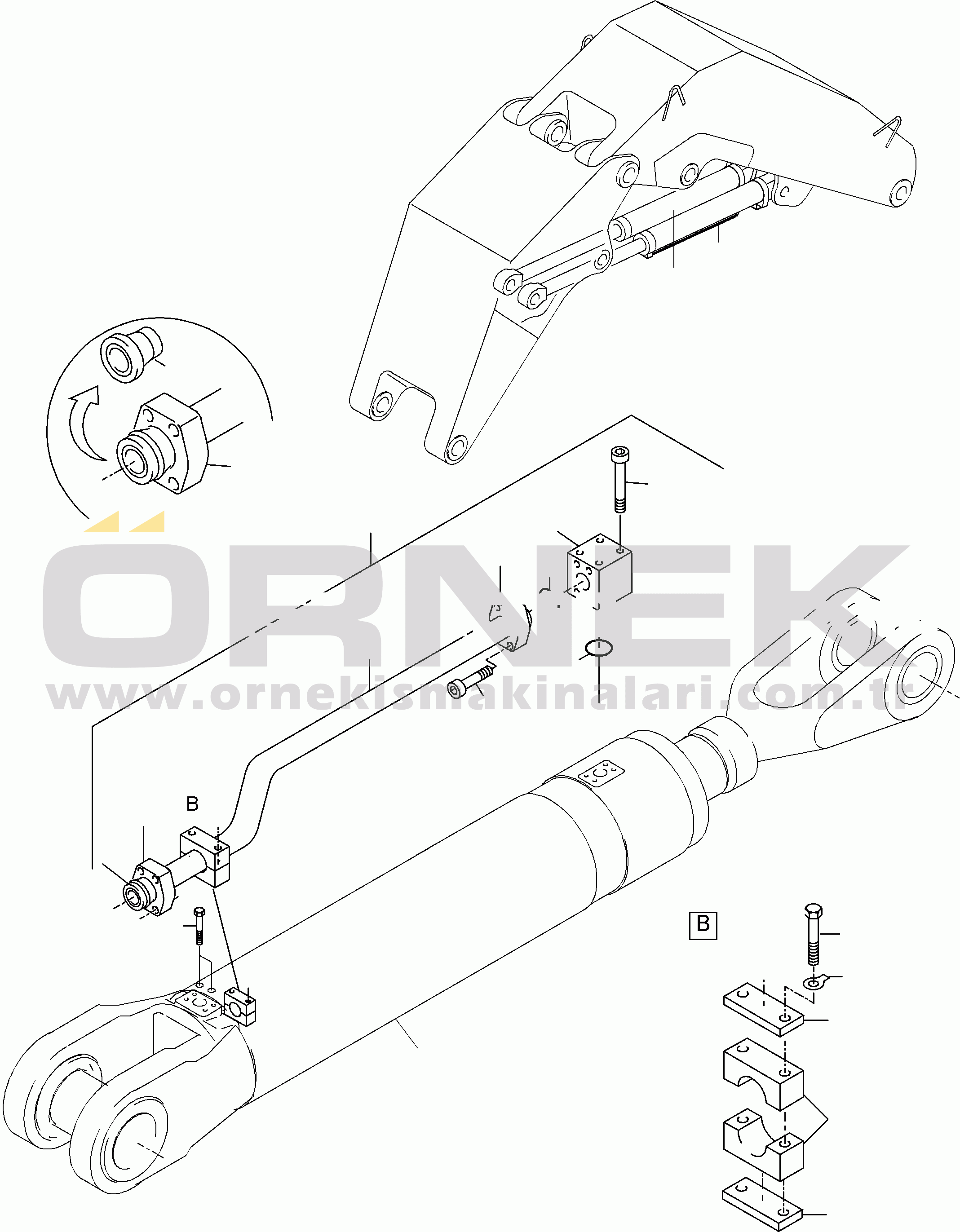 ÖRNEK
www.ornekismakinalari.com.tr

B

B