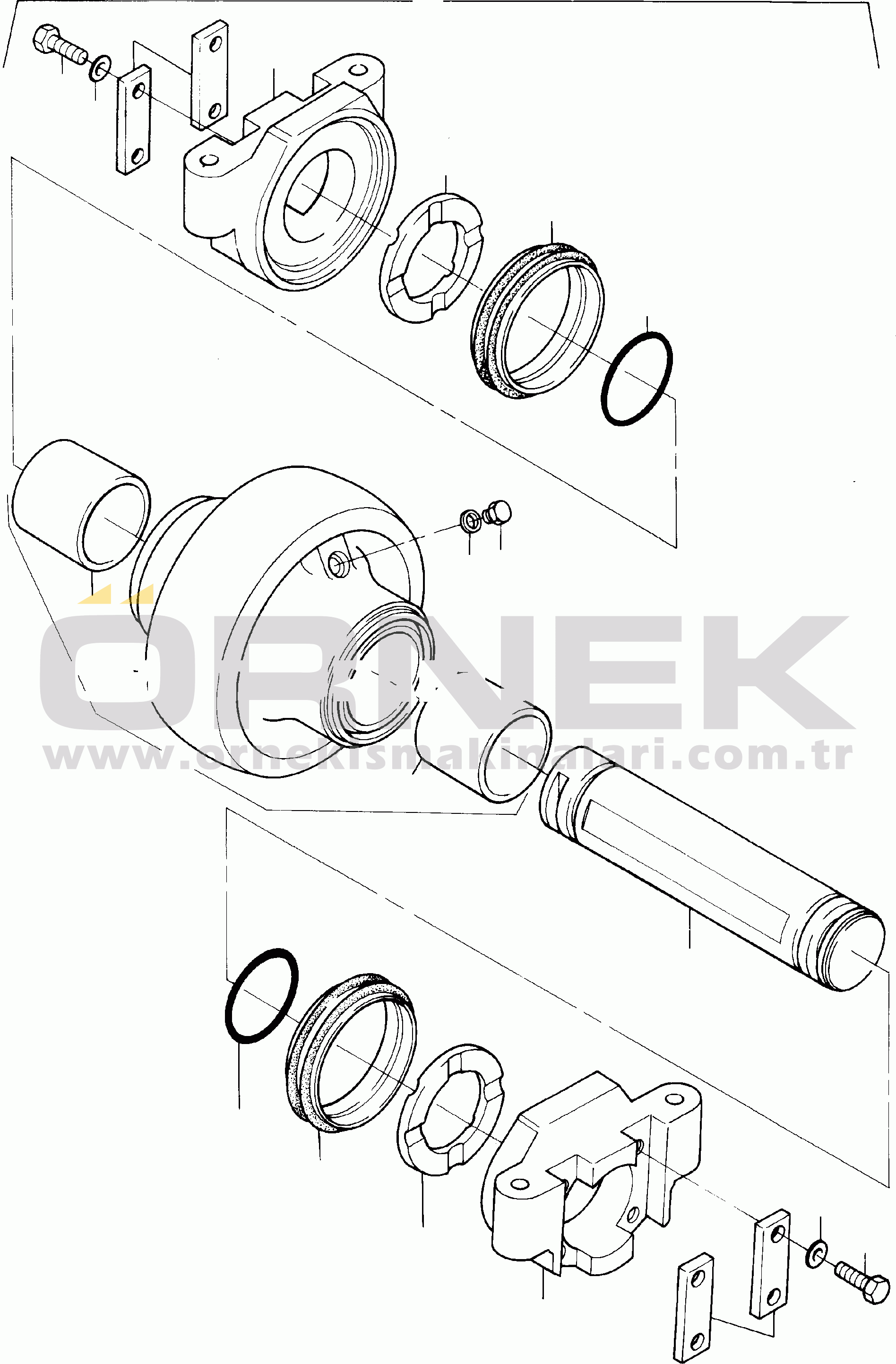 ÖRNEK
www.ornekismakinalari.com.tr