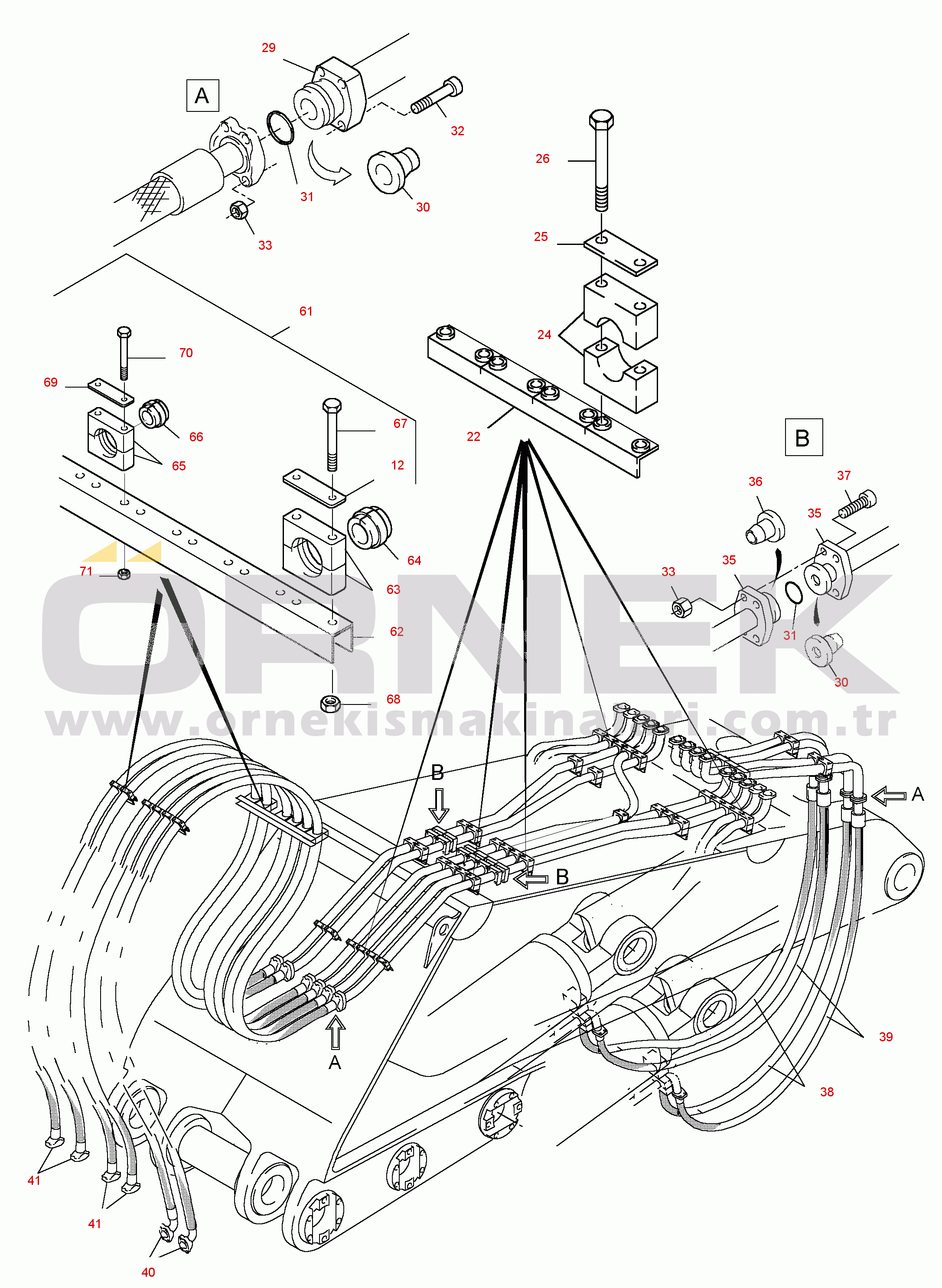 29
A
32
31
30
33
26
25
24
22
61
70
69
66
65
67
12
64
63
62
68
71
B
36
37
35
35
33
31
30
ORNEK
www.ornekismakinalari.com.tr
B
B
A
A
39
38
41
41
40