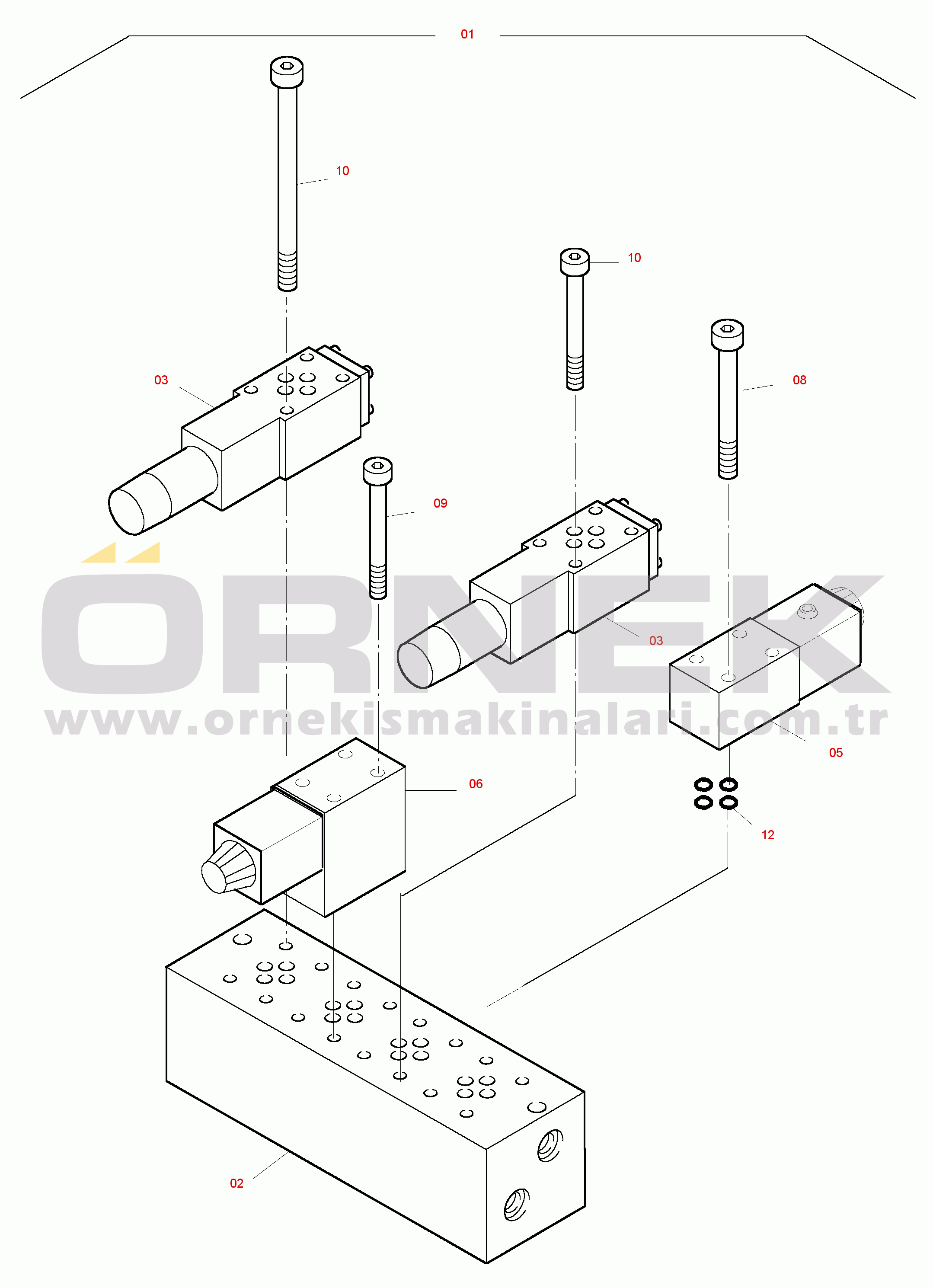 01

10

10

03

08

09

ÖRNEK

03

www.ornekismakinalari.com.tr

05

06

12

02