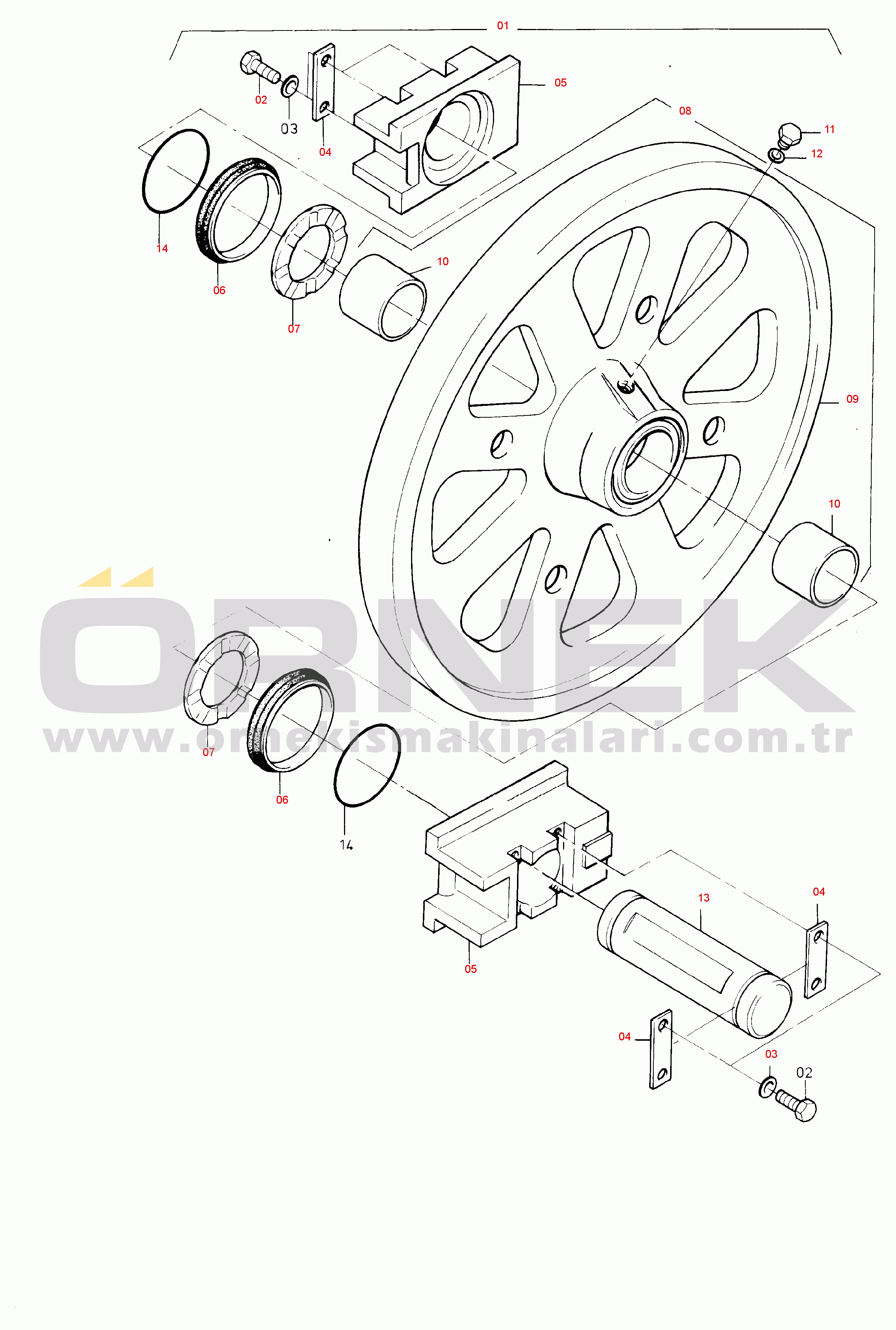 01
02
03
04
05
08
11
12
14
06
07
10
09
10
ÖRNEK
www.ornekismakinalari.com.tr
07
06
14
05
13
04
04
03
02