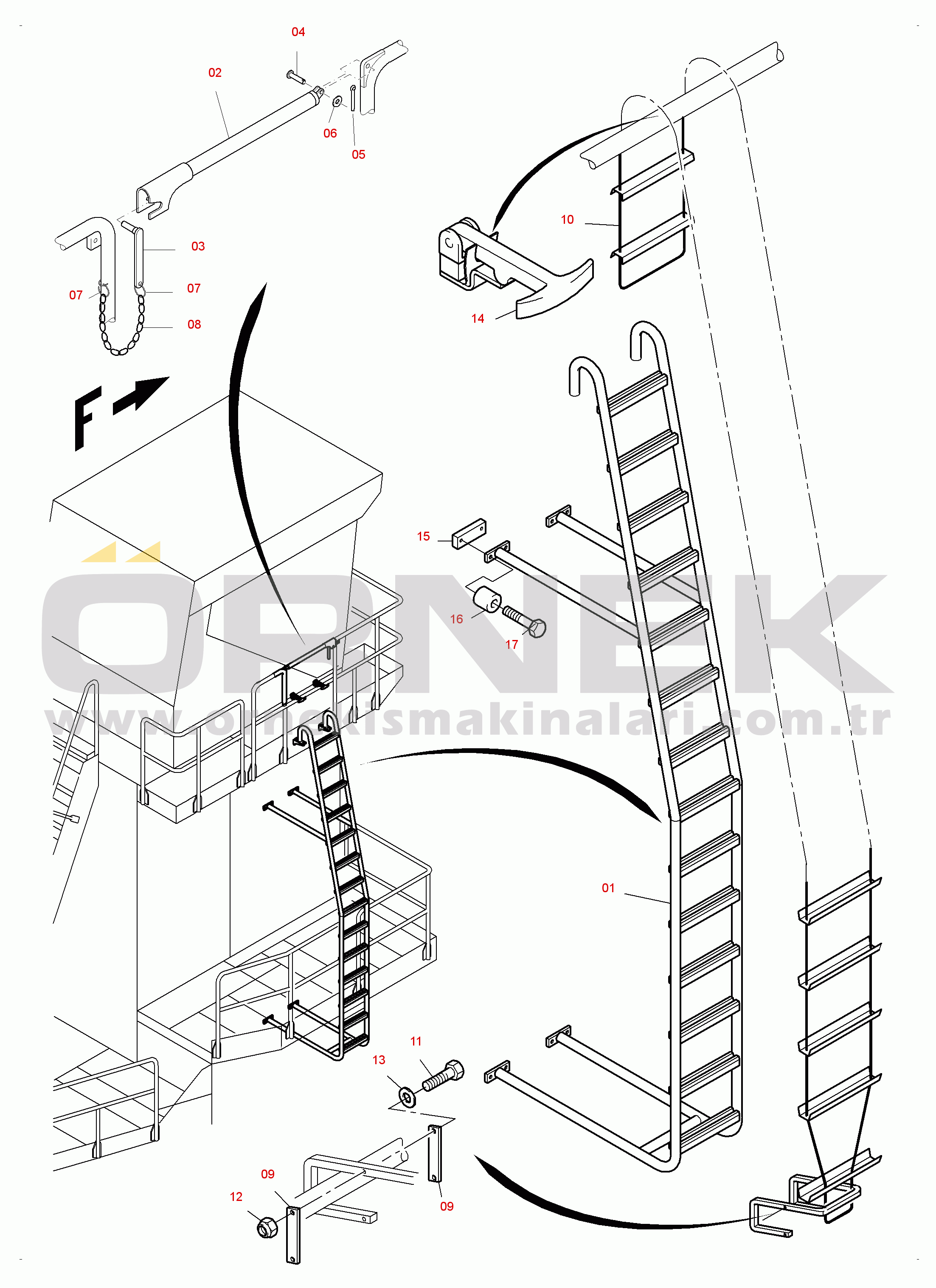 04
02
06
05
03
07
07
08
10
14
F
15
16
17
ÖRNEK
www.ornekismakinalari.com.tr
01
11
13
09
12
09