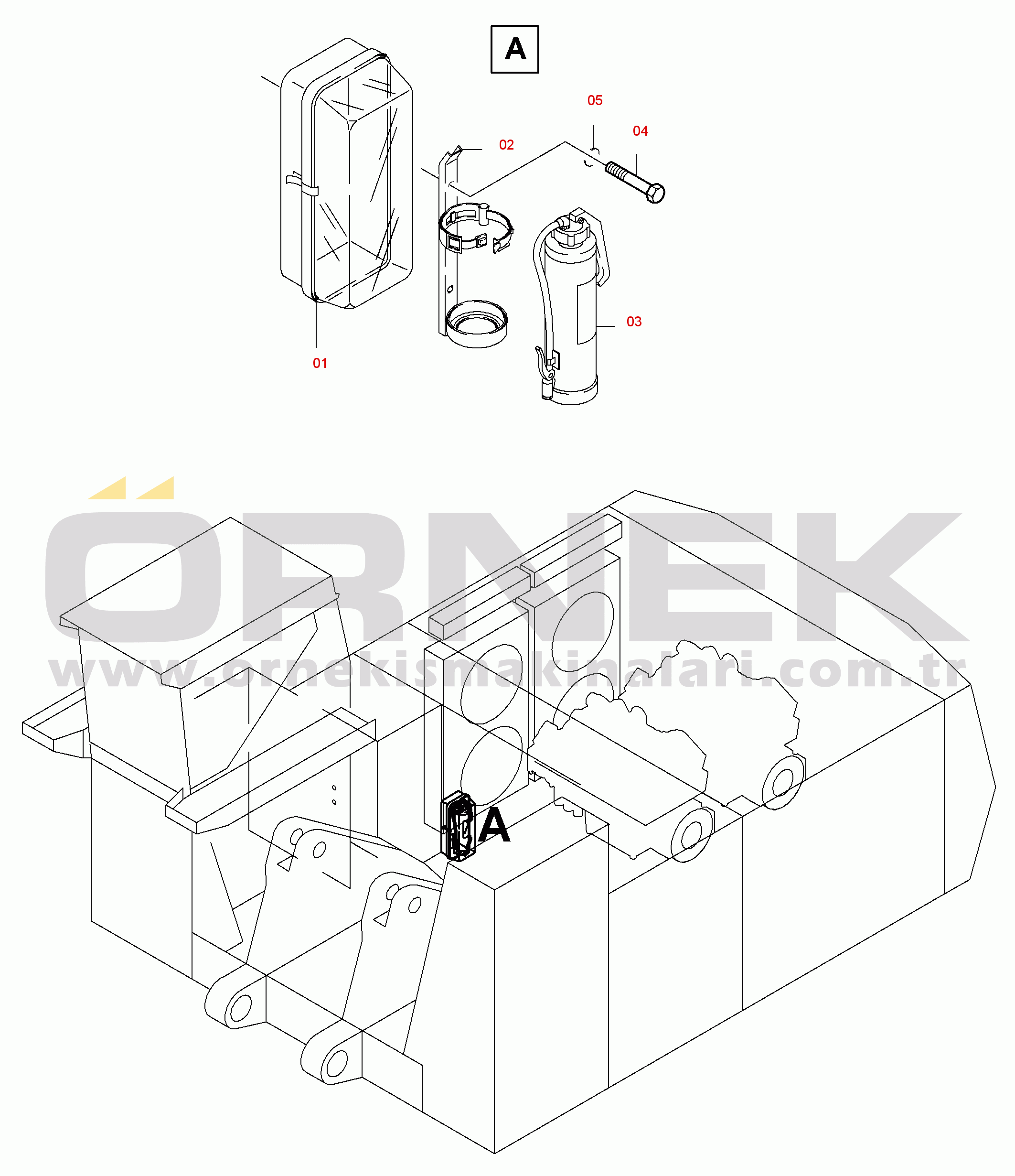 A

05

04

02

03

01

ÖRNEK
www.ornekismakinalari.com.tr

A