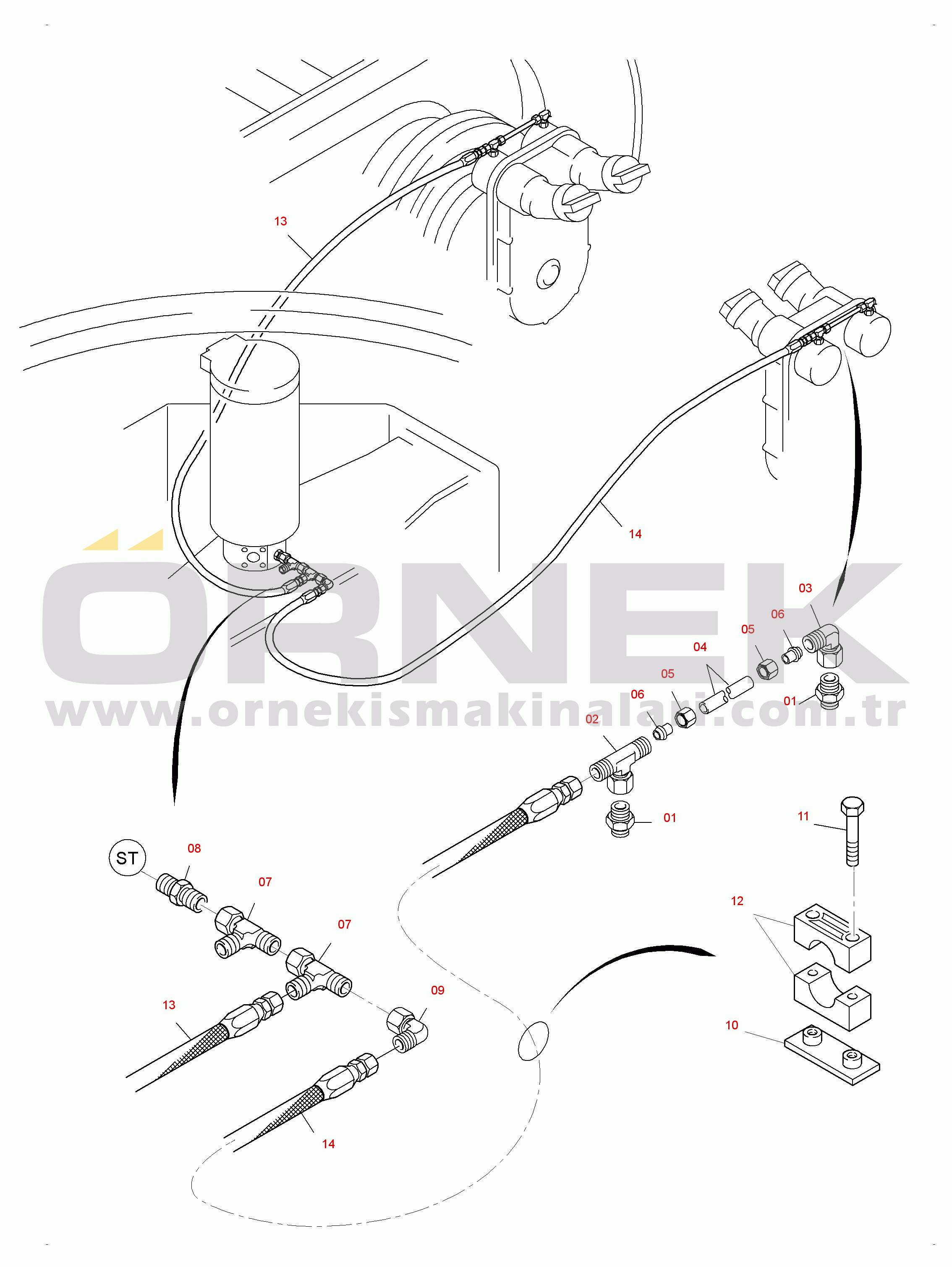 13

14

ÖRNEK
www.ornekismakinalari.com.tr

03
06
05
04
05
06
01
02
01
11
12
10
ST
08
07
07
09
13
14