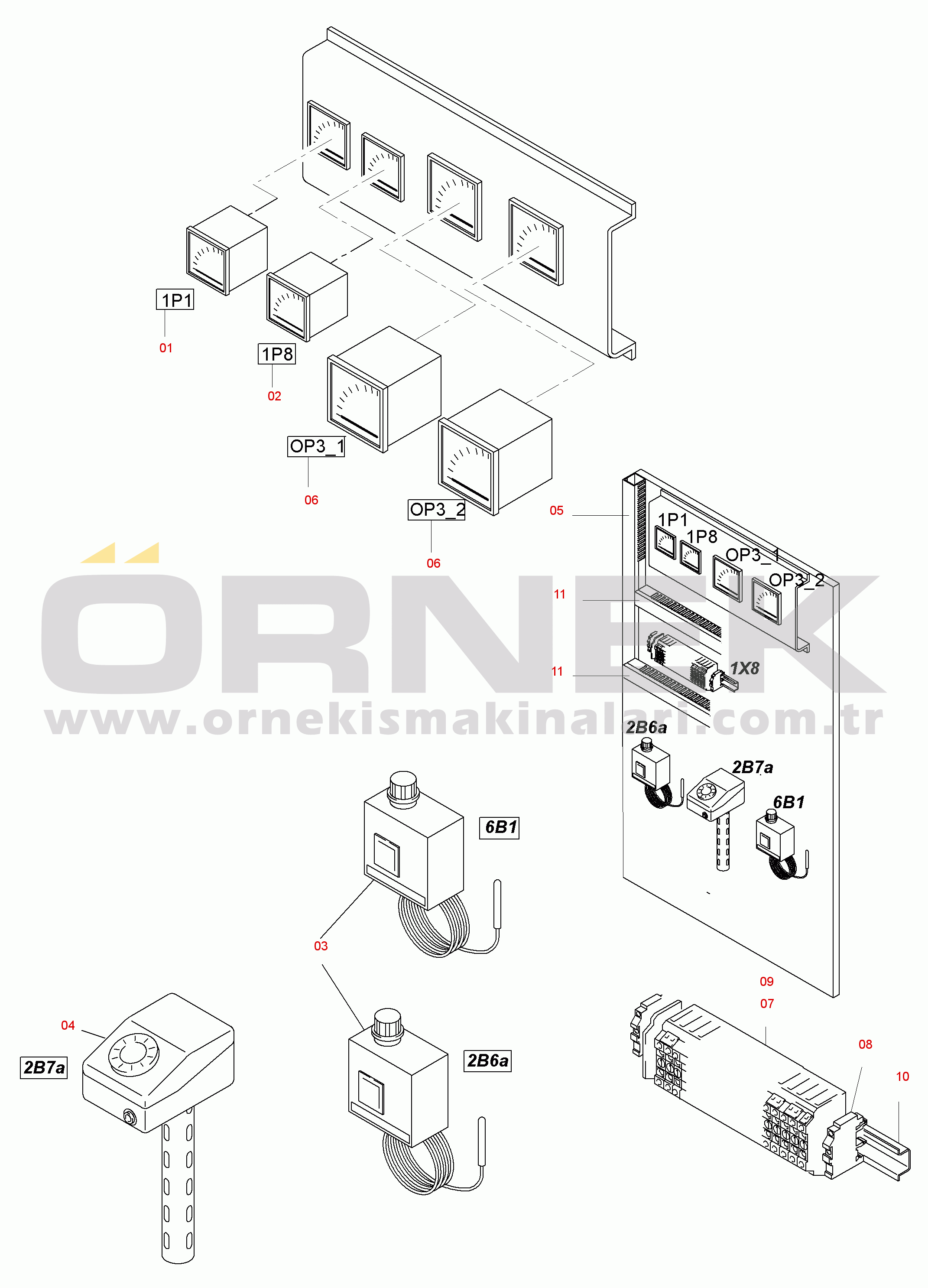 1P1
01
1P8
02
OP3_1
06
OP3_2
06
05
1P1
1P8
OP3_1
OP3_2
11
11
1X8
ÖRNEK
www.ornekismakinalari.com.tr
2B6a
2B7a
6B1
6B1
03
04
2B7a
2B6a
09
07
08
10