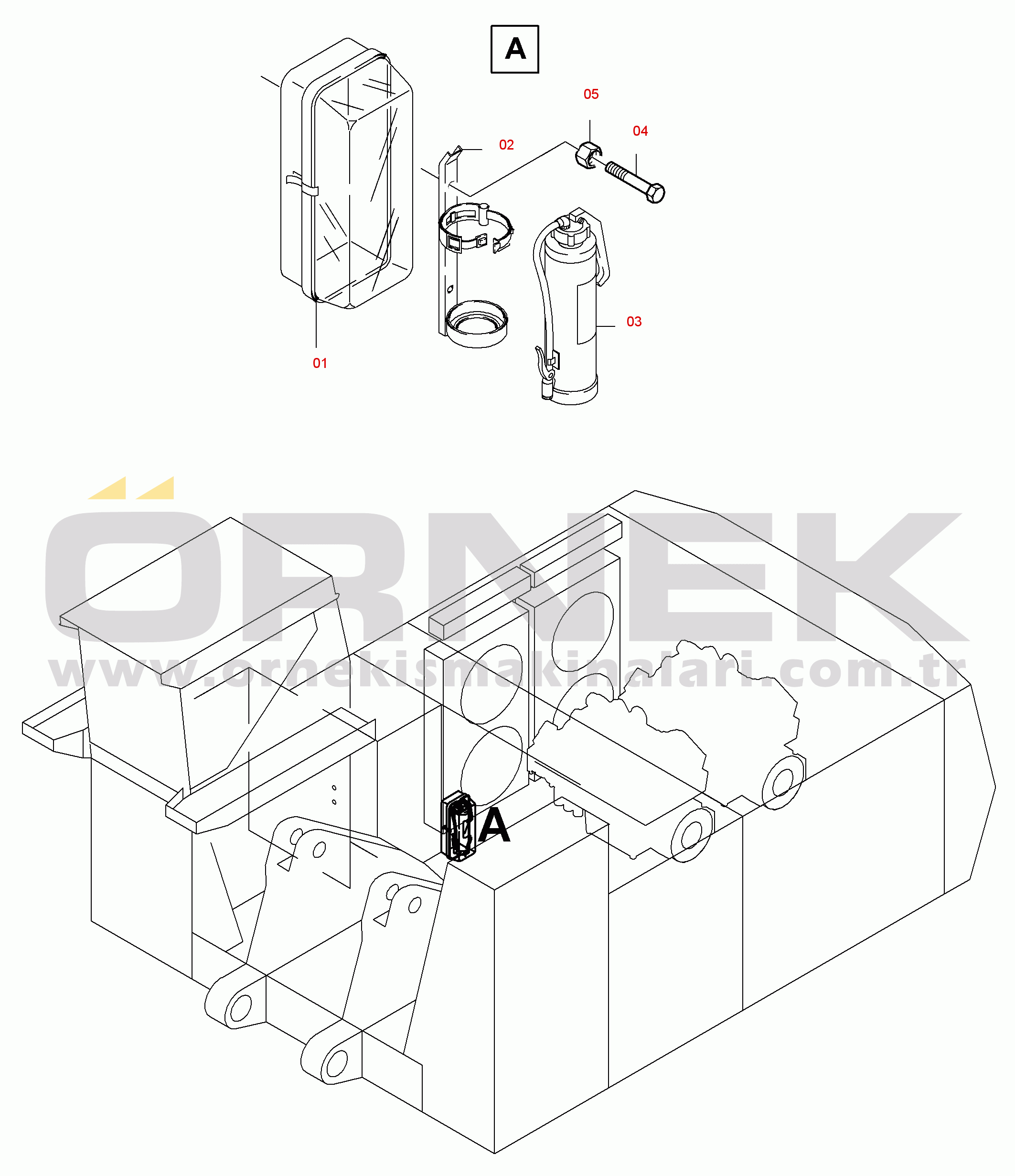 A

05

04

02

03

01

ÖRNEK
www.ornekismakinalari.com.tr

A