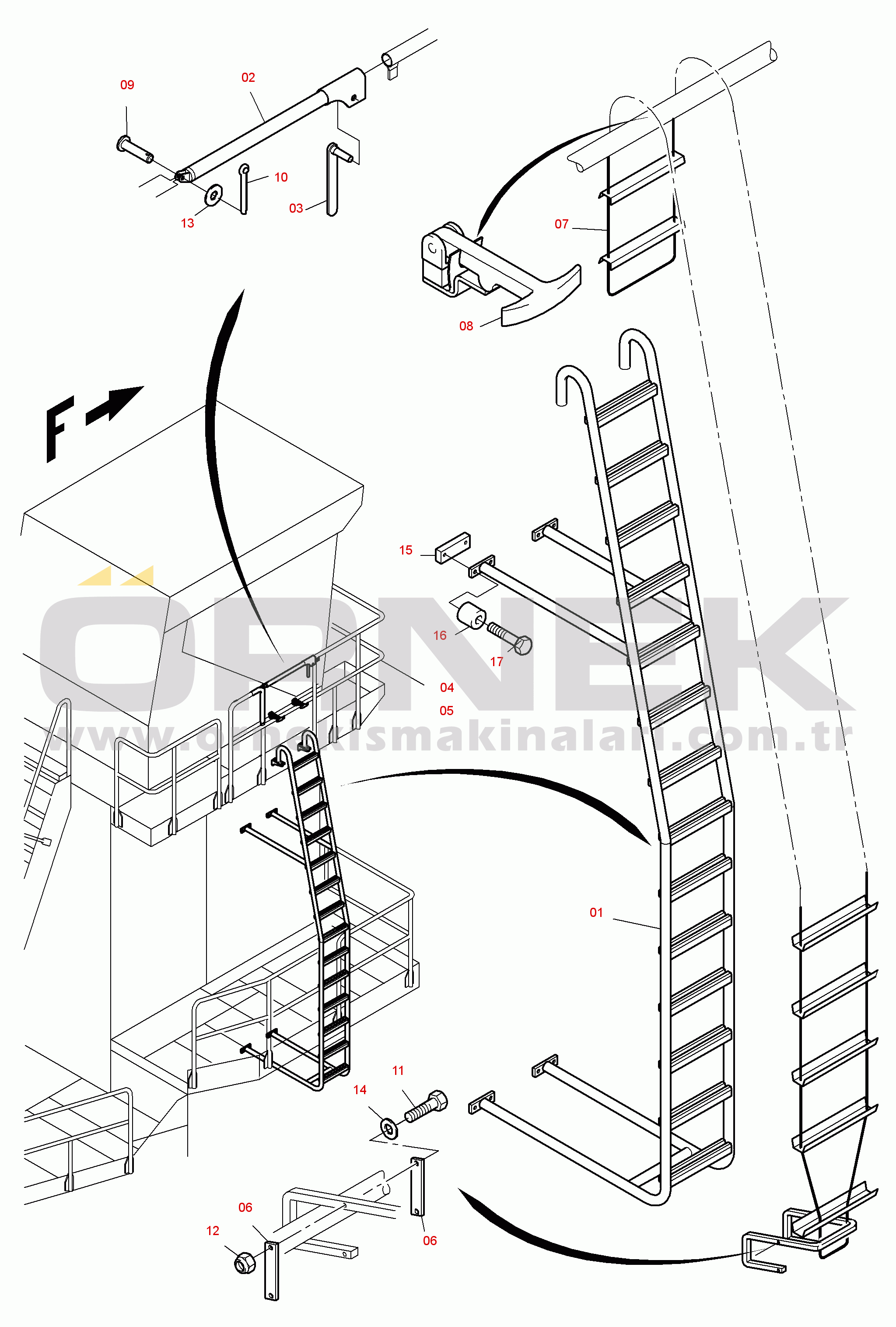 09
02
10
13
03
07
08
F
15
16
17
04
05
ÖRNEK
www.ornekismakinalari.com.tr
01
11
14
06
12
06