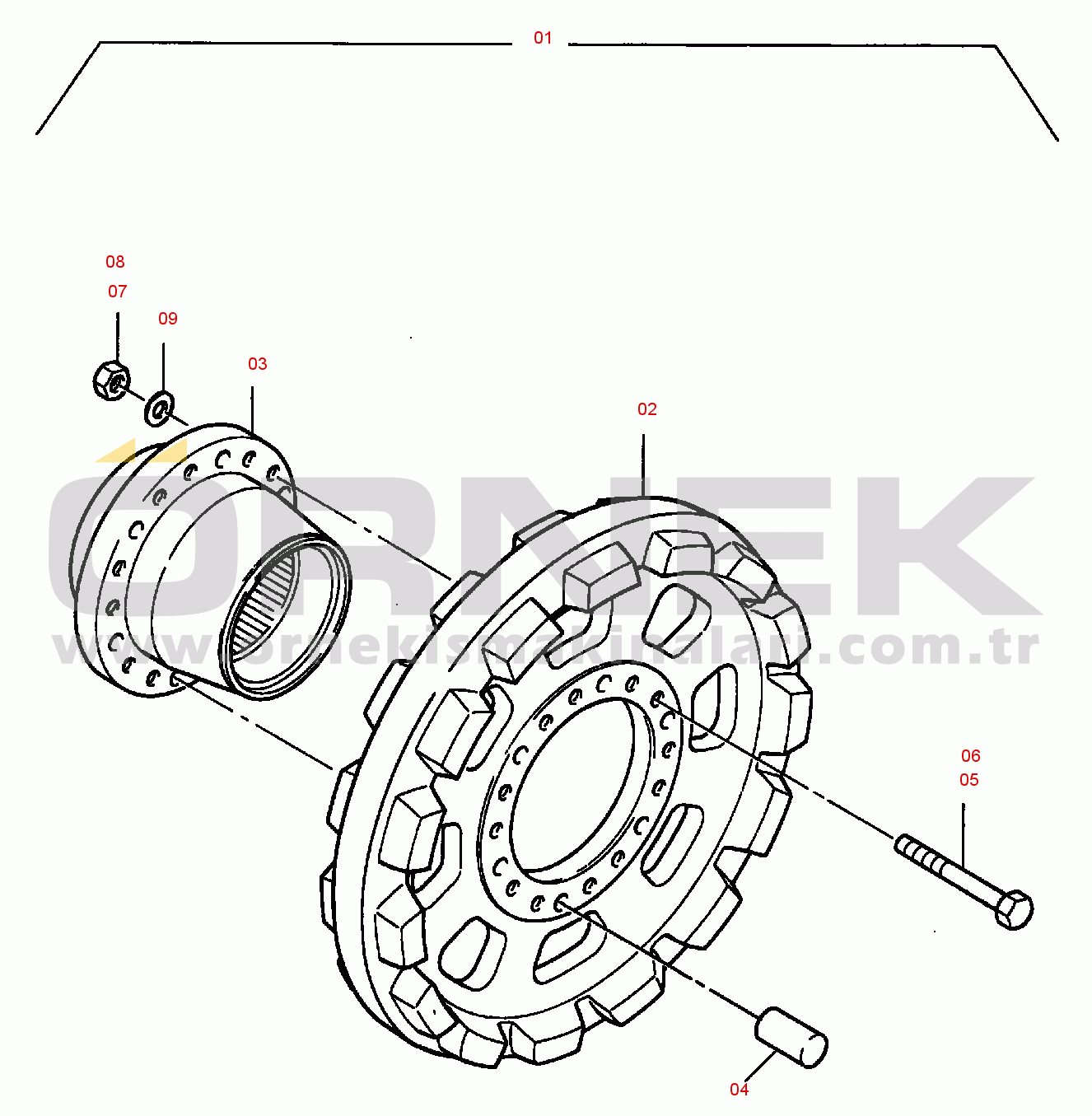 01

08
07
09
03
02

ÖRNEK
www.ornekismakinalari.com.tr

06
05

04