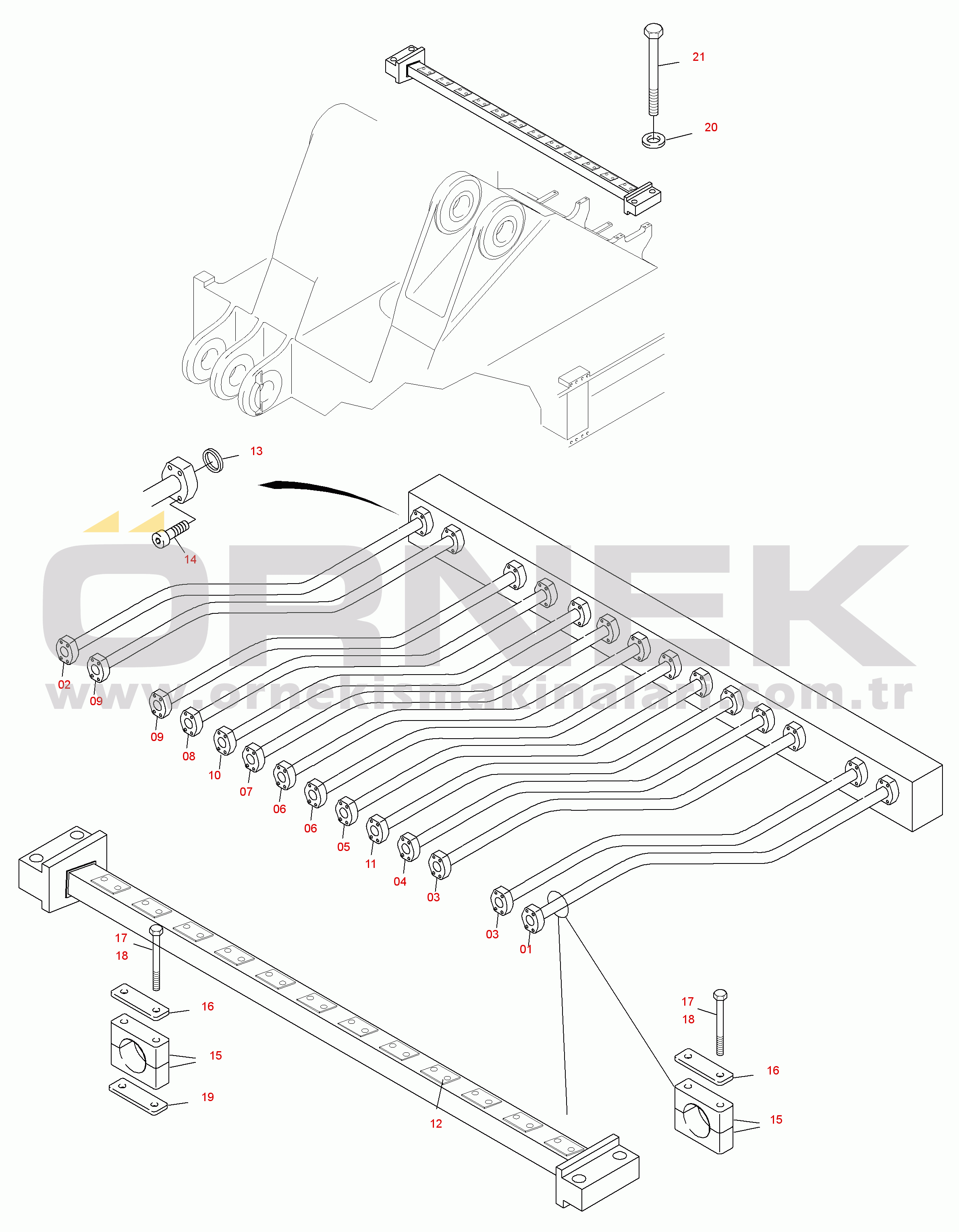 21

20

13

14

ÖRNEK
www.ornekismakinalari.com.tr

02

09

09

08

10

07

06

06

05

11

04

03

03

01

17
18

16

15

19

12

17
18

16

15