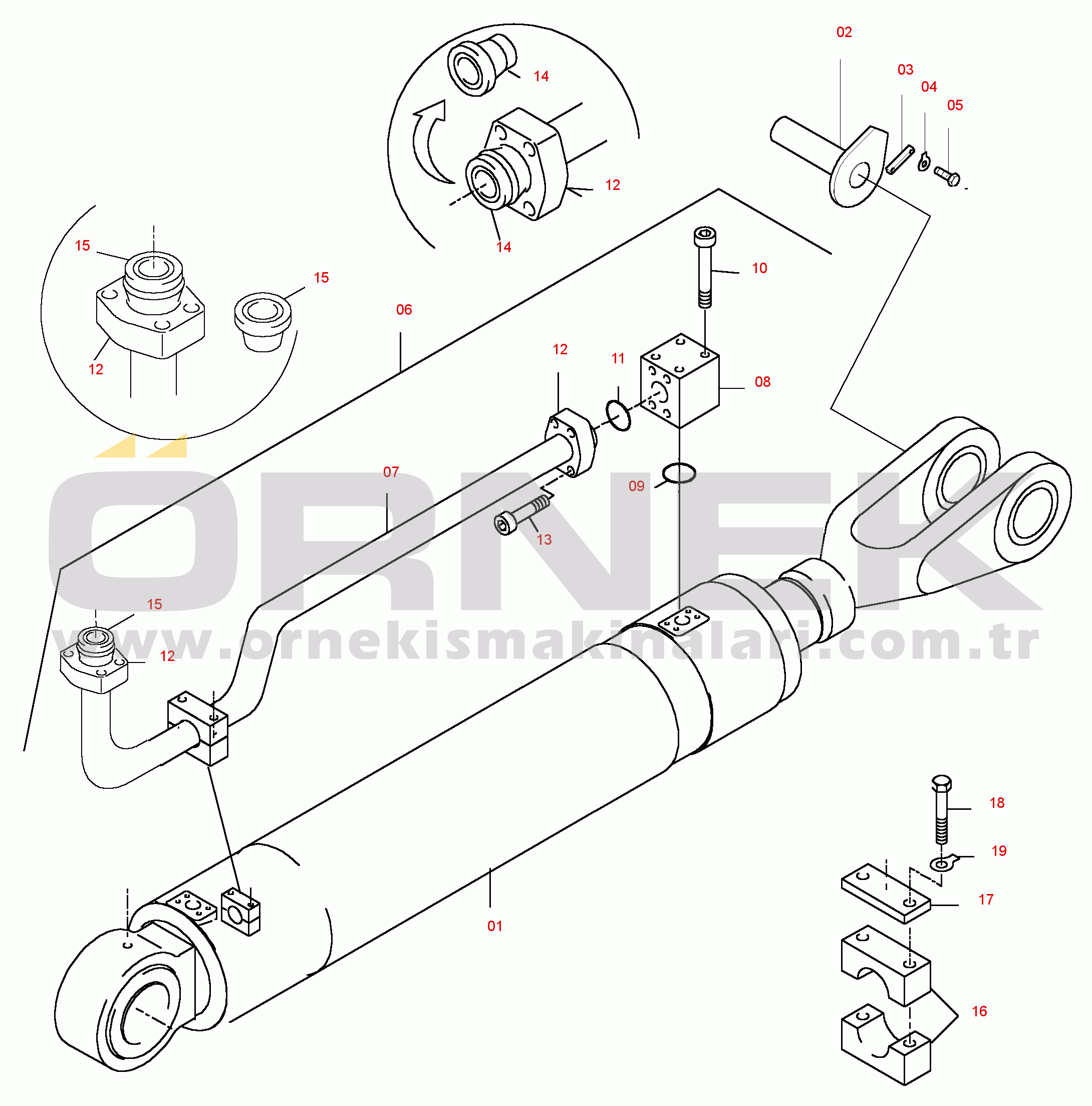 02
03
04
05
14
12
14
15
15
12
06
10
12
11
08
07
09
13
ÖRNEK
15
12
www.ornekismakinalari.com.tr
18
19
17
01
16