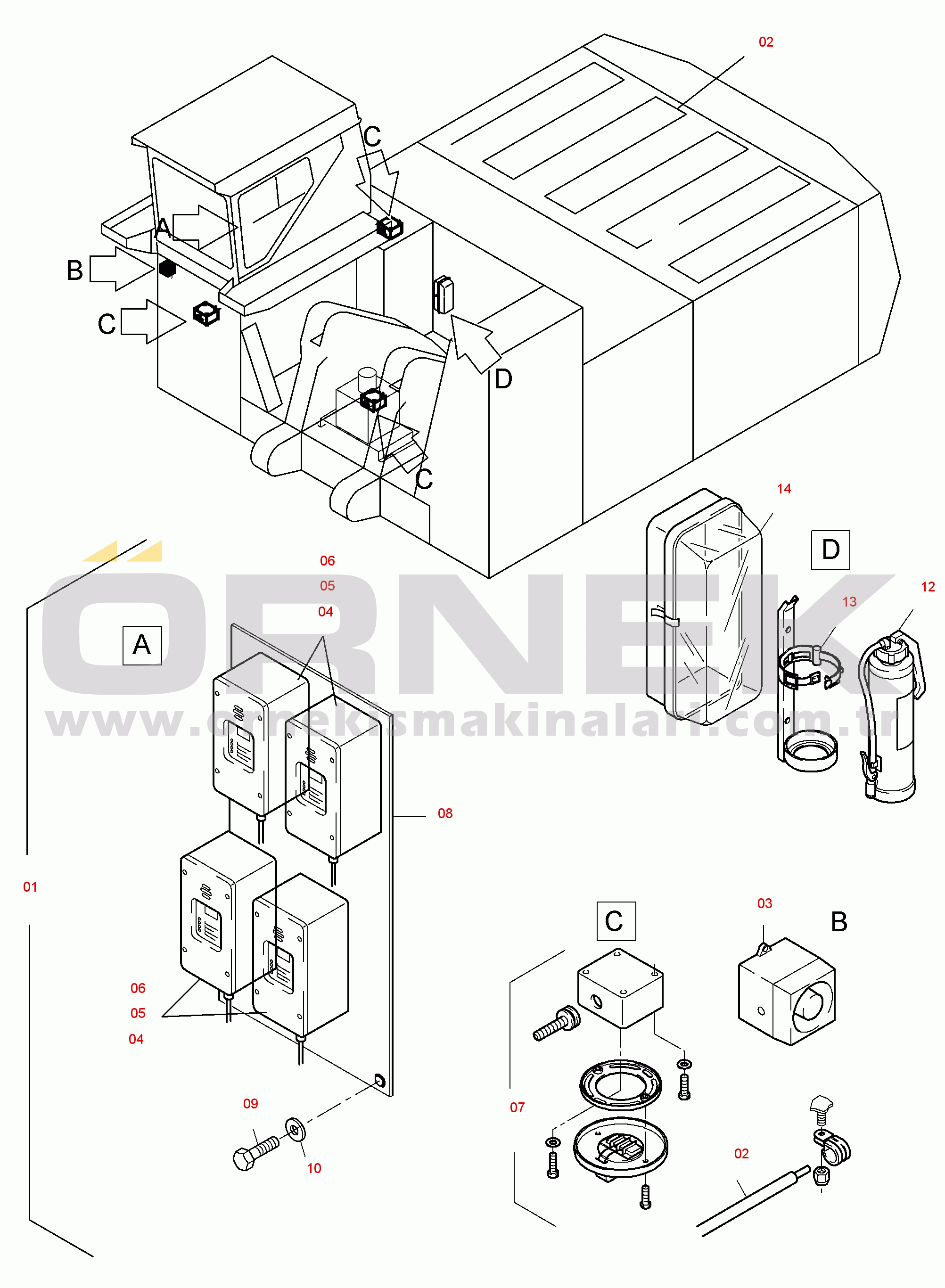 02
C
A
B
C
D
C
14
D
12
13
06
05
04
ÖRNEK
www.ornekismakinalari.com.tr
A
08
01
06
05
04
09
10
C
03
B
07
02