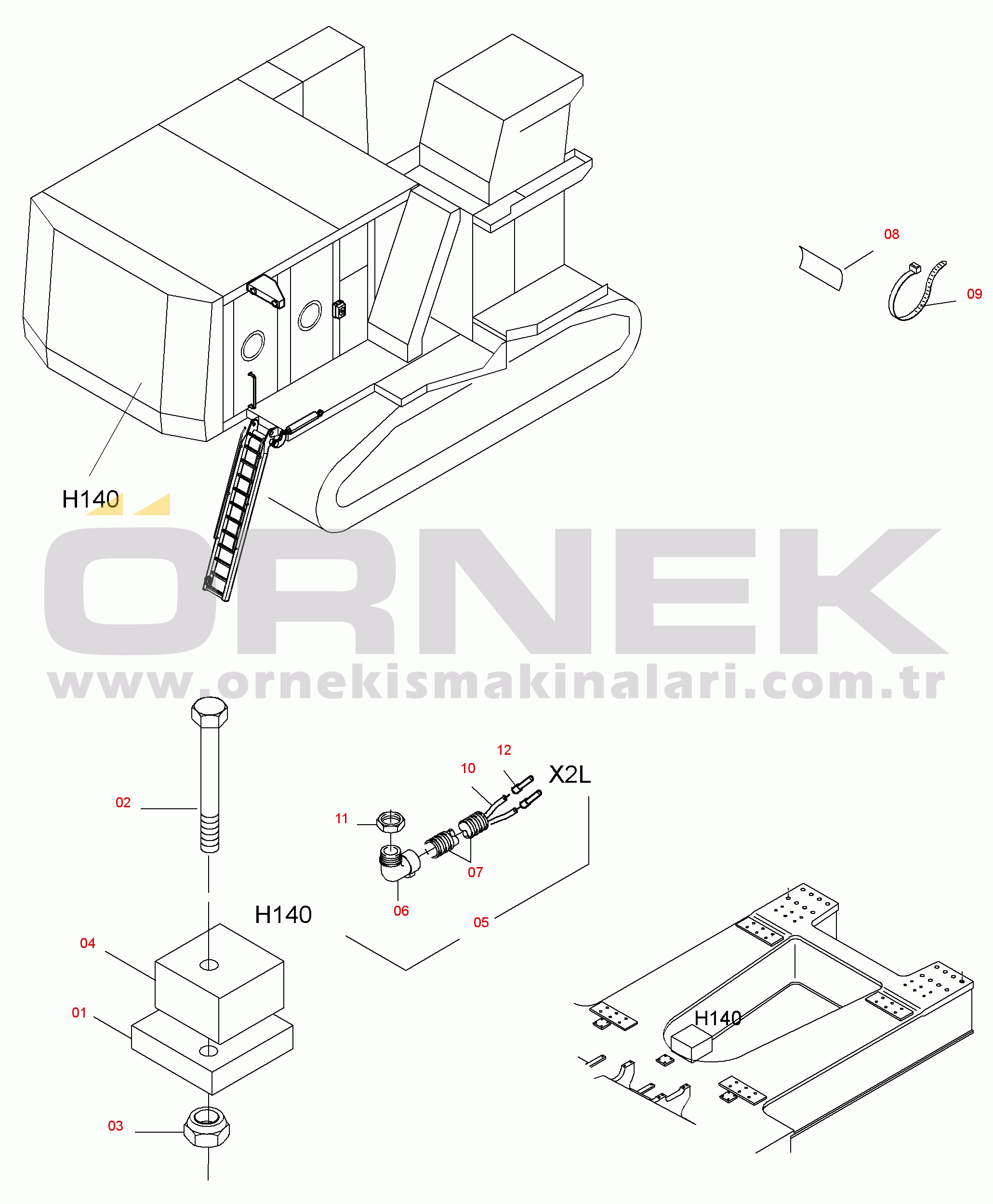 08

09

H140

ÖRNEK
www.ornekismakinalari.com.tr

12

10

X2L

02

11

07

06

05

H140

04

01

H140

03