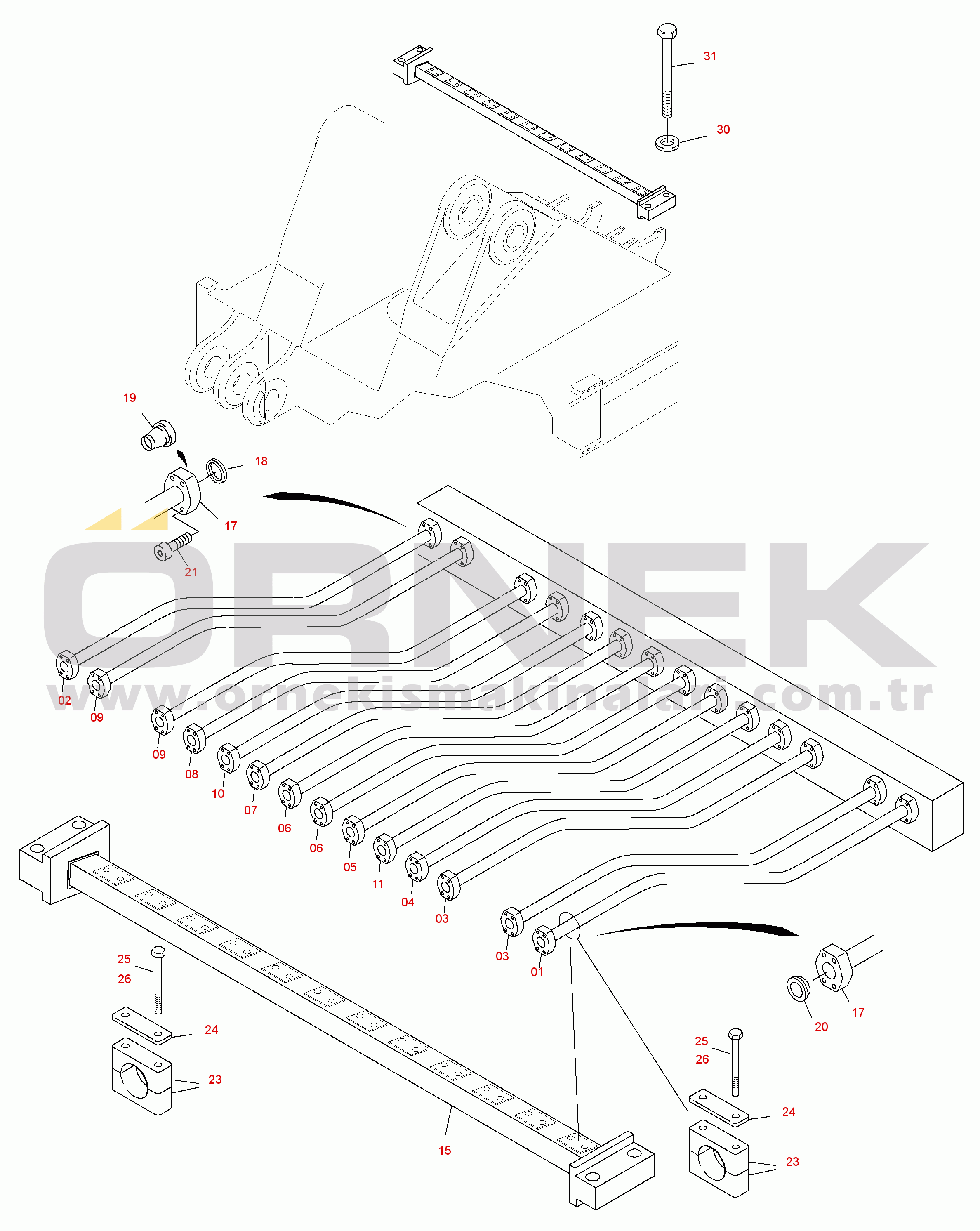 31
30
19
18
17
21
ÖRNEK
www.ornekismakinalari.com.tr
02
09
09
08
10
07
06
06
05
11
04
03
03
01
17
20
25
26
24
23
15
25
26
24
23