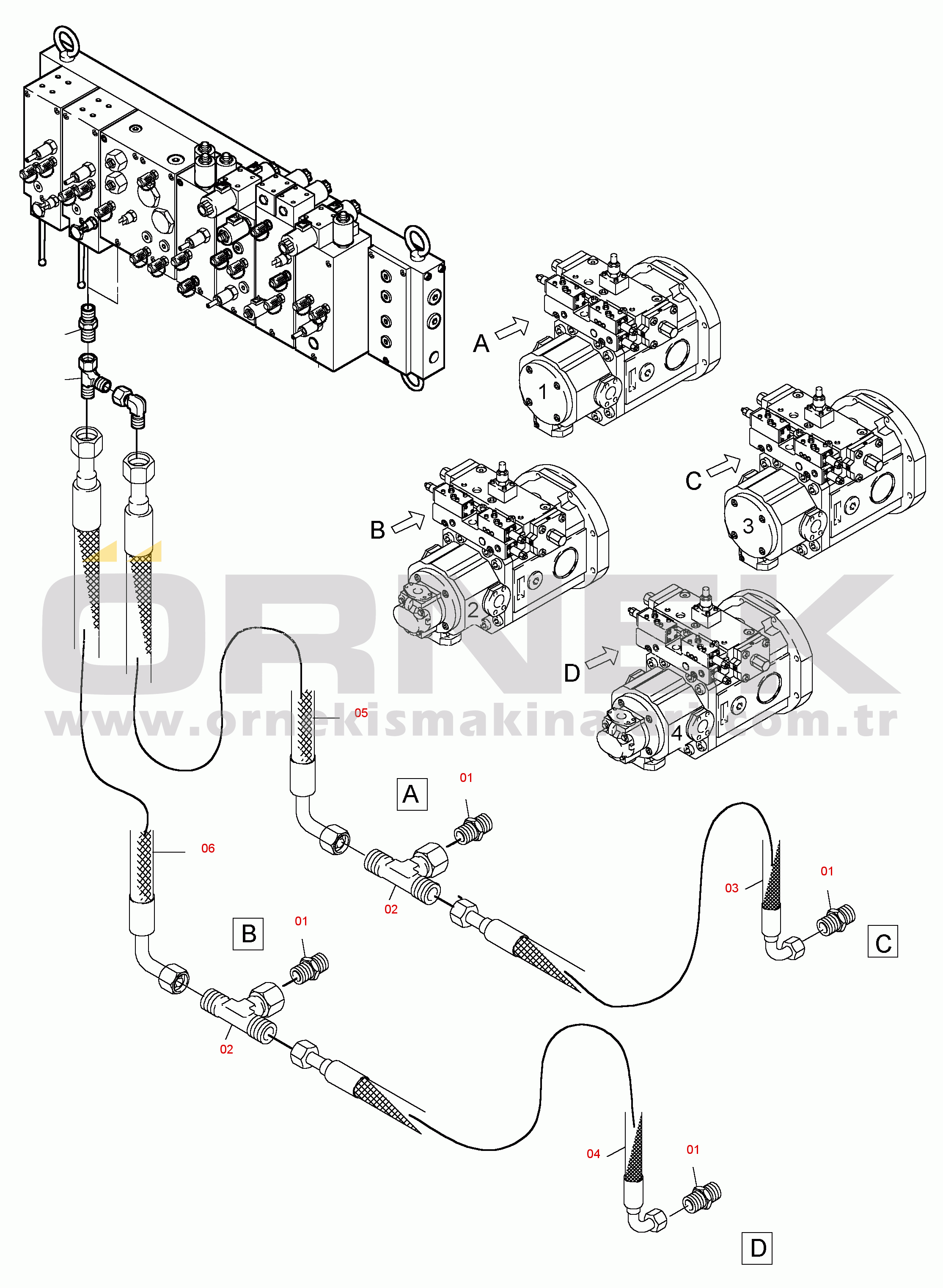 A
1
C
3
B
2
D
4
ÖRNEK
www.ornekismakinalari.com.tr
05
A
01
06
02
03
01
C
B
01
02
04
01
D