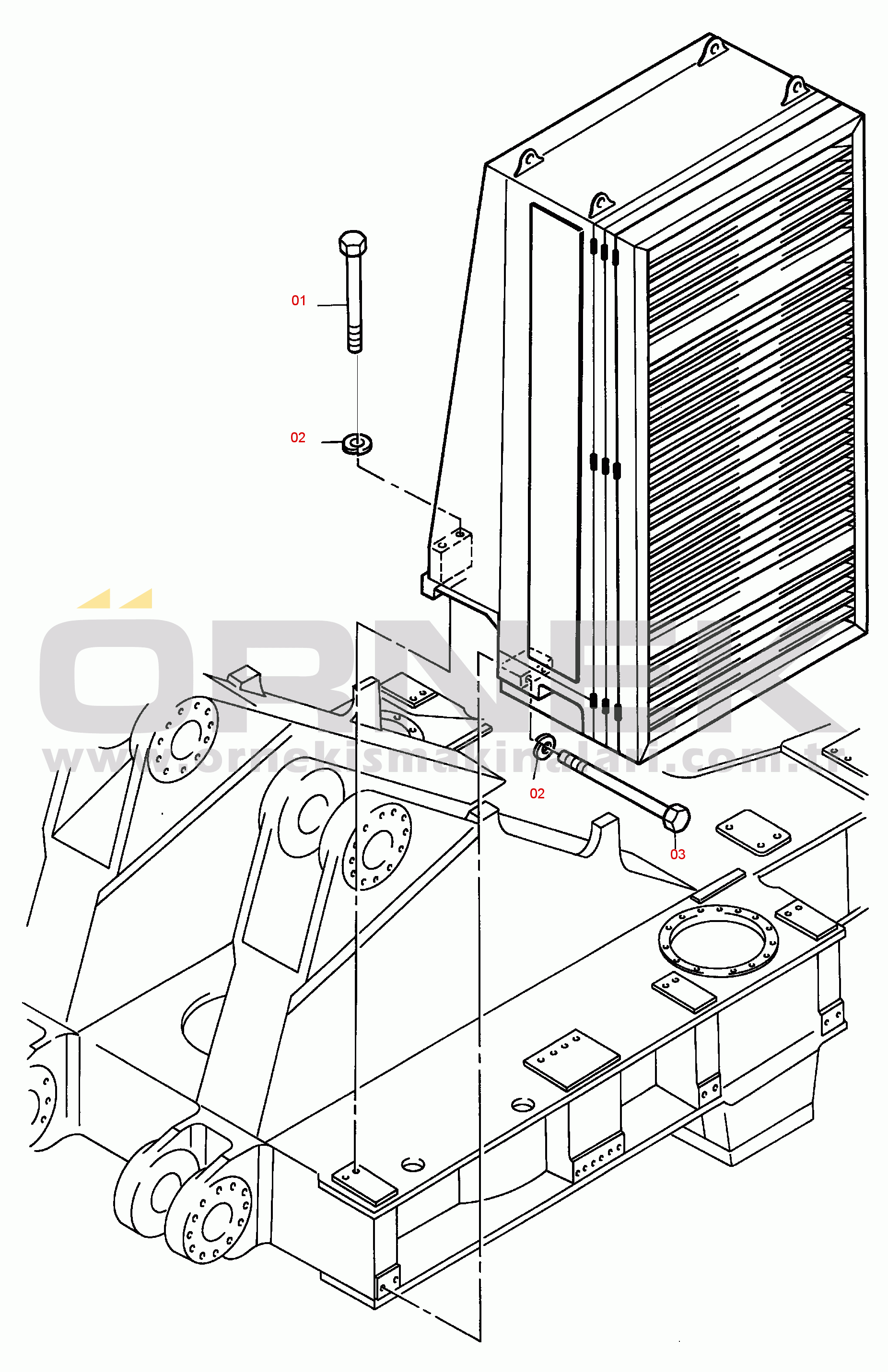 01

02

ÖRNEK
www.ornekismakinalari.com.tr

02

03