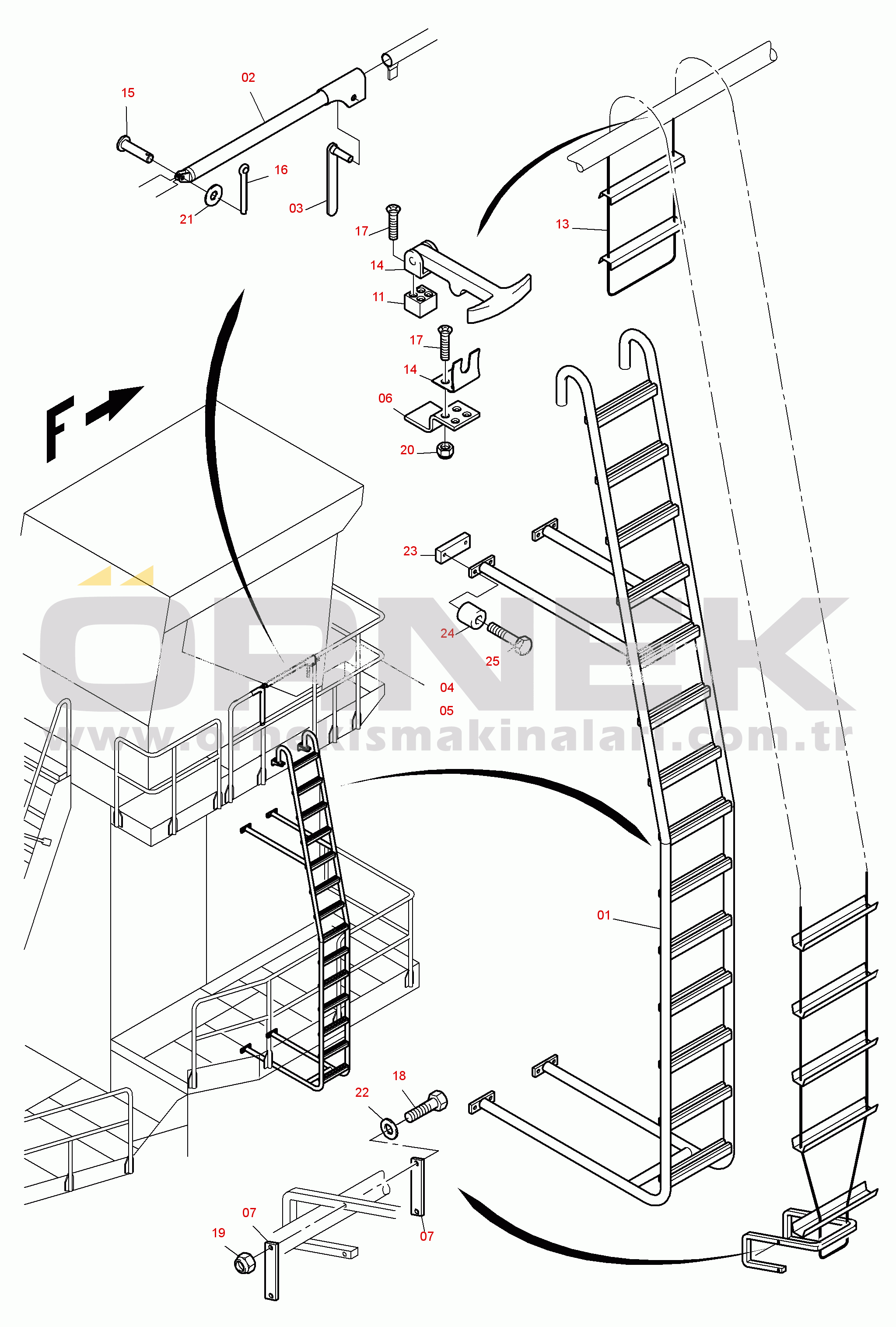 15
02
16
21
03
17
14
11
13
17
14
06
20
F
23
24
25
04
05
ÖRNEK
www.ornekismakinalari.com.tr
01
18
22
07
19
07