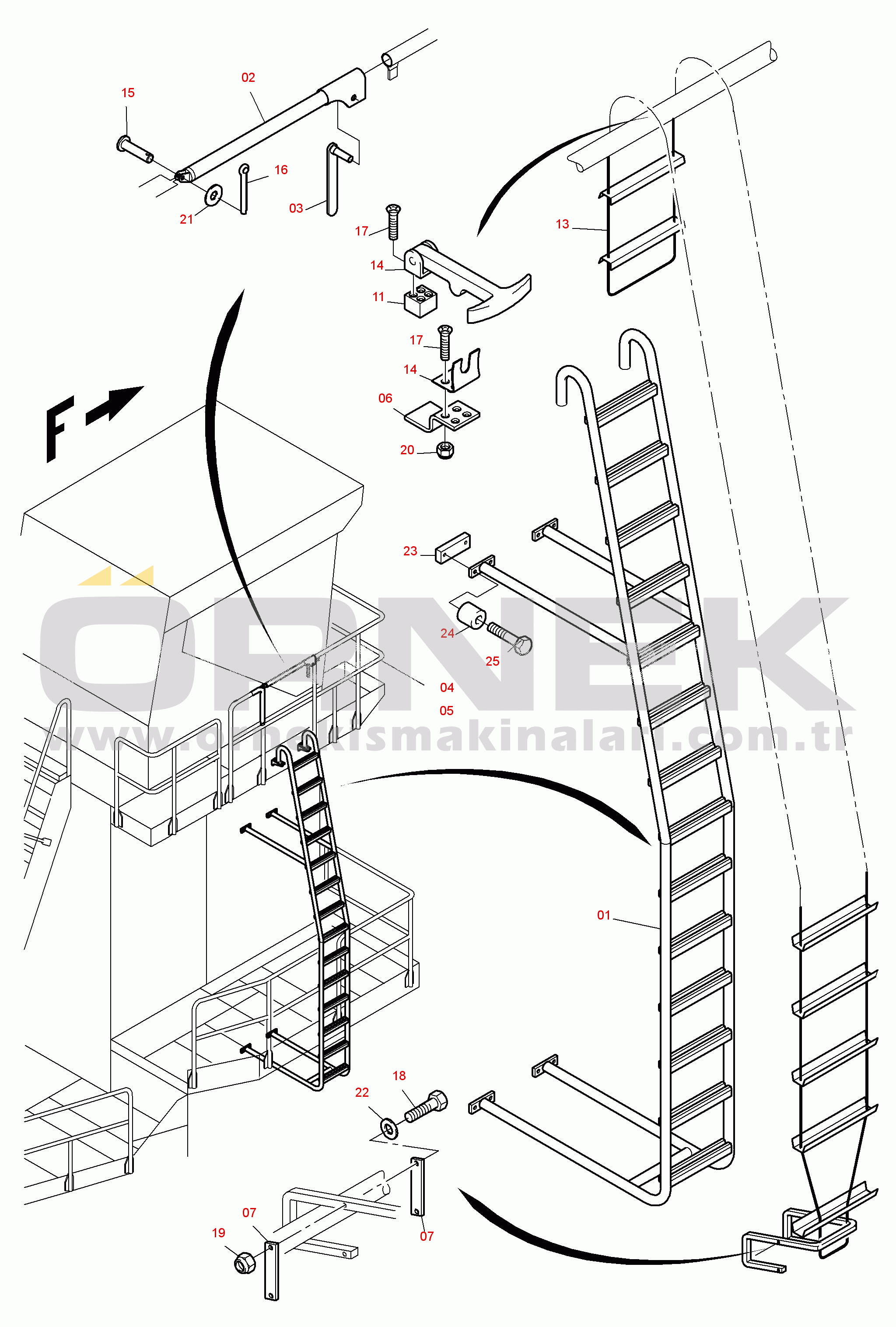 15
02
16
21
03
17
14
11
13
17
14
06
20
F
23
24
25
04
05
ÖRNEK
www.ornekismakinalari.com.tr
01
18
22
07
19
07