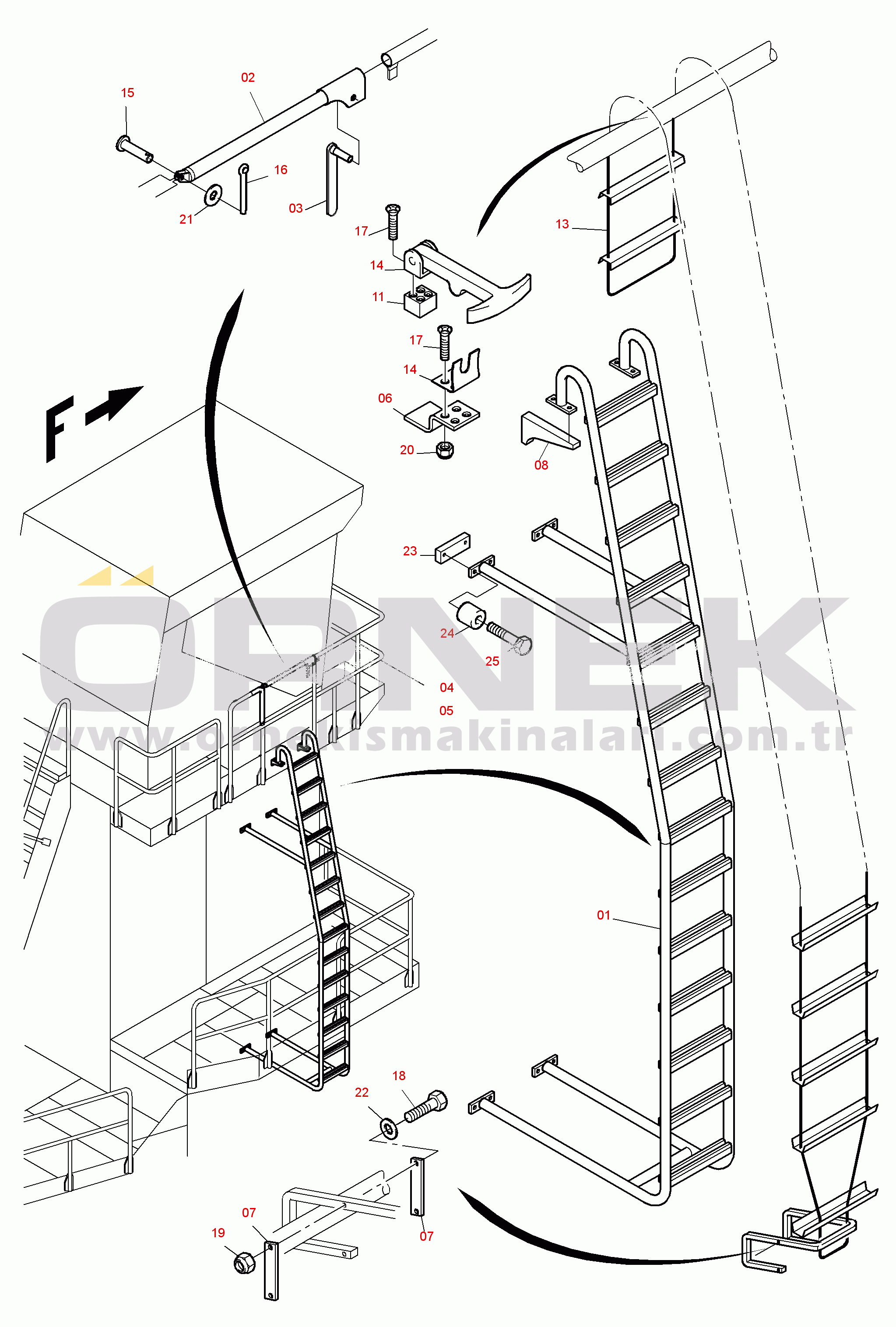 15
02
16
21
03
17
14
11
13
17
14
06
20
08
F
23
24
25
04
05
ÖRNEK
www.ornekismakinalari.com.tr
01
18
22
07
19
07