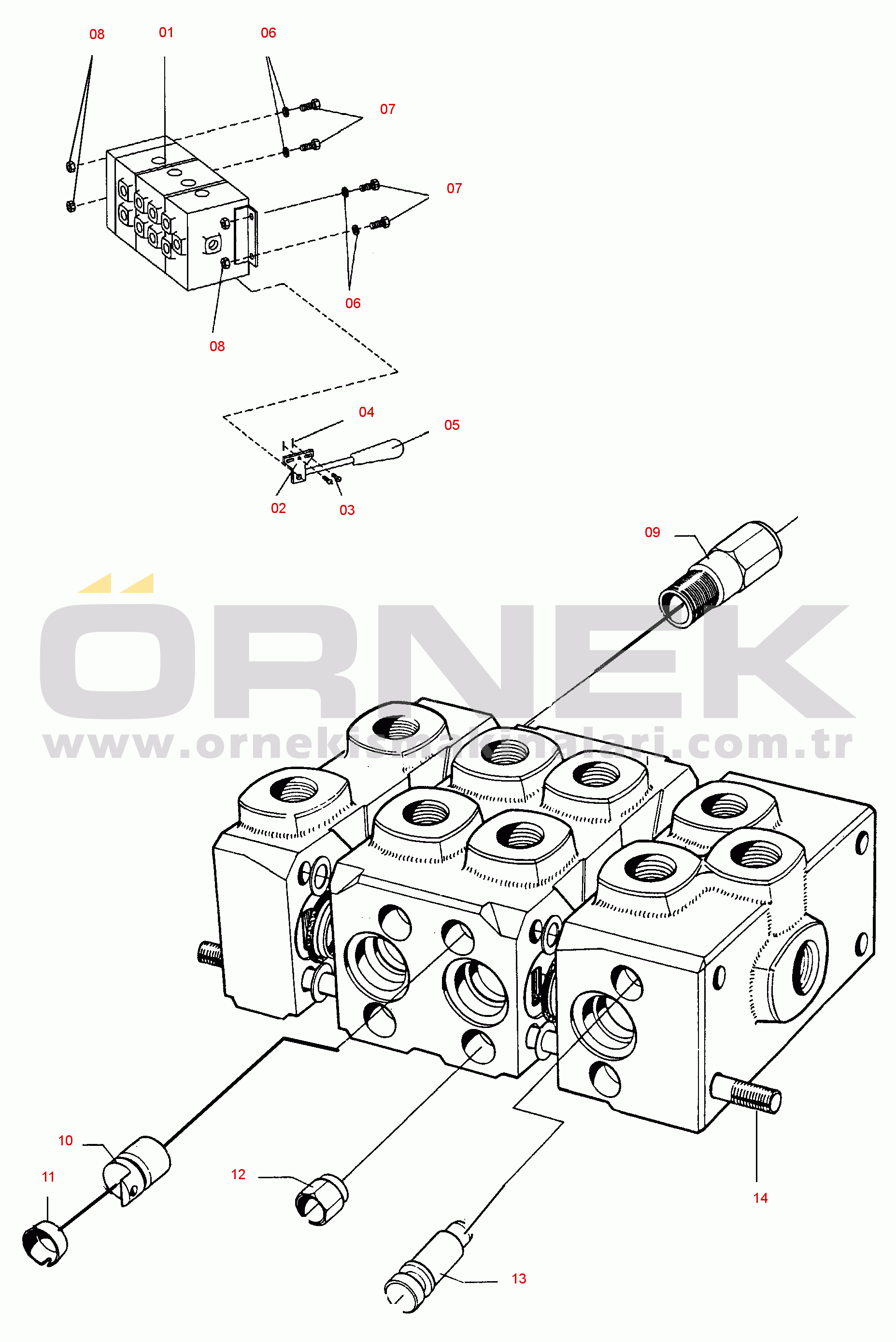 08
01
06
07
07
06
08
04
05
02
03
09
ÖRNEK
www.ornekismakinalari.com.tr
10
11
12
13
14