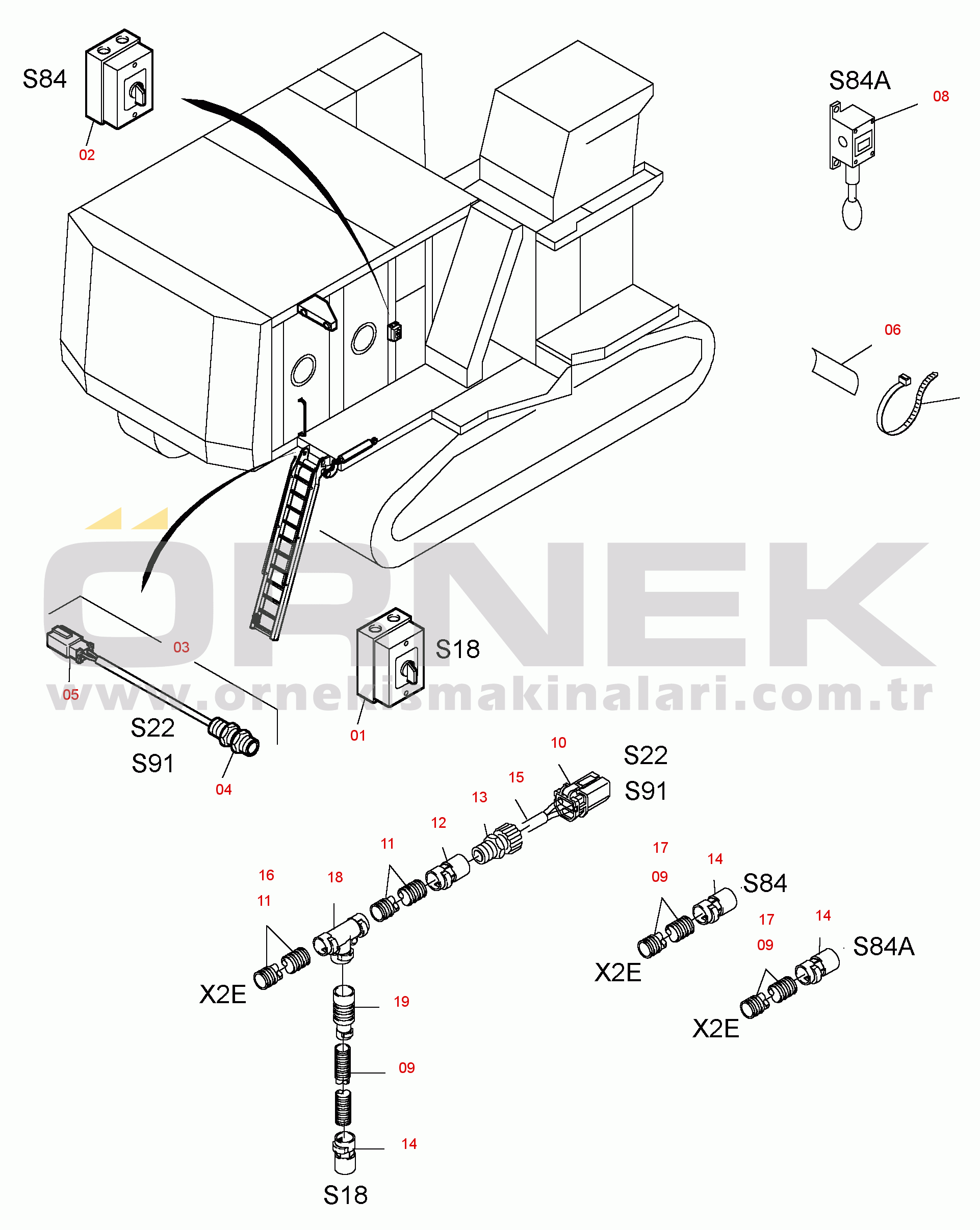 S84
02
S84A
08
06
ÖRNEK
www.ornekismakinalari.com.tr
03
05
S22
S91
04
S18
01
10
S22
S91
15
13
12
11
16
11
18
X2E
19
09
14
S18
17
09
14
S84
X2E
17
09
14
S84A
X2E