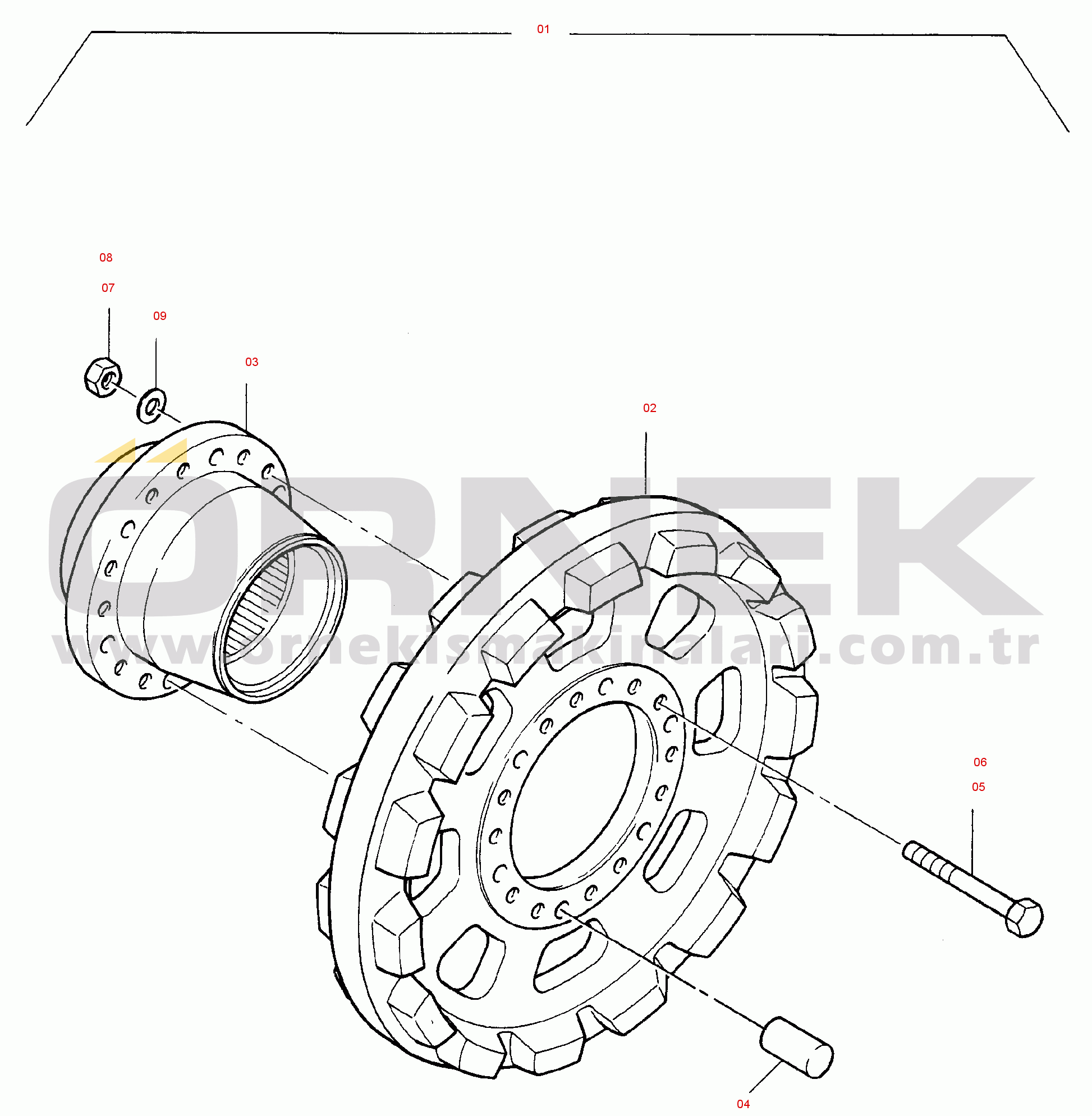 01

08

07

09

03

02

ÖRNEK

www.ornekismakinalari.com.tr

06

05

04