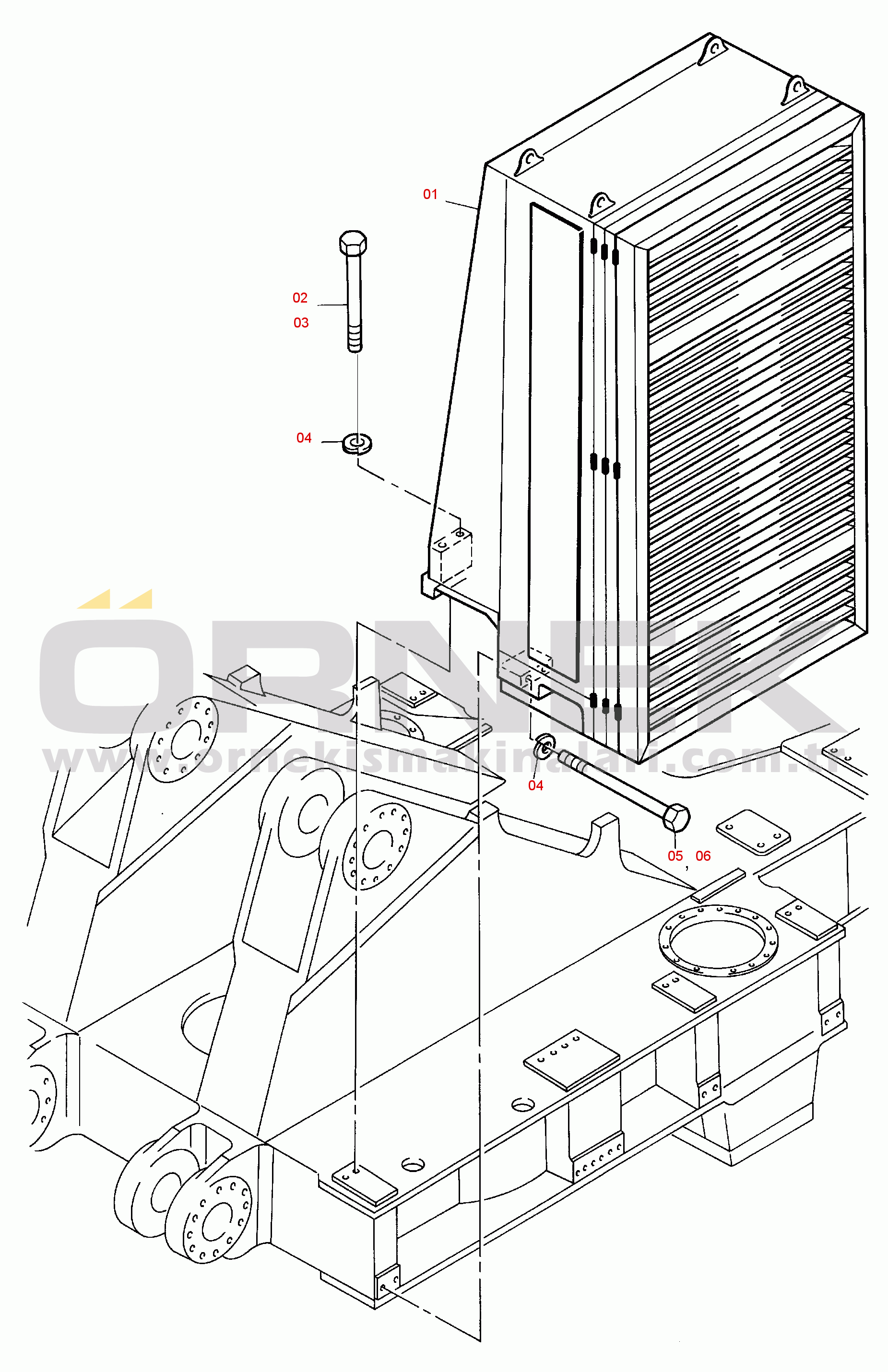 01

02

03

04

ÖRNEK

www.ornekismakinalari.com.tr

04

05 , 06