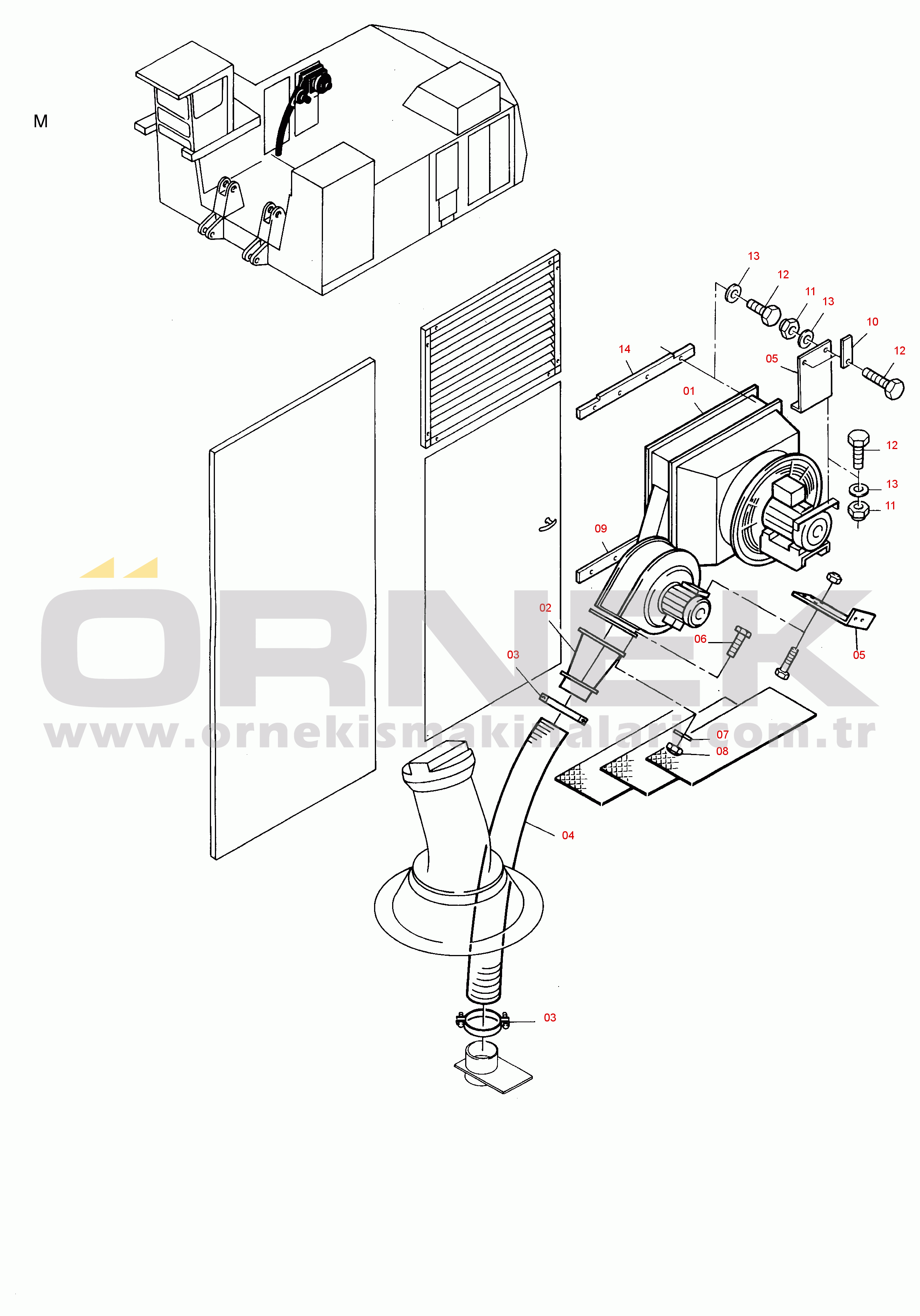 M

13
12
11
13
10
12
14
05
01
12
13
11
09
02
06
05
03
07
08
04
03

ÖRNEK
www.ornekismakinalari.com.tr