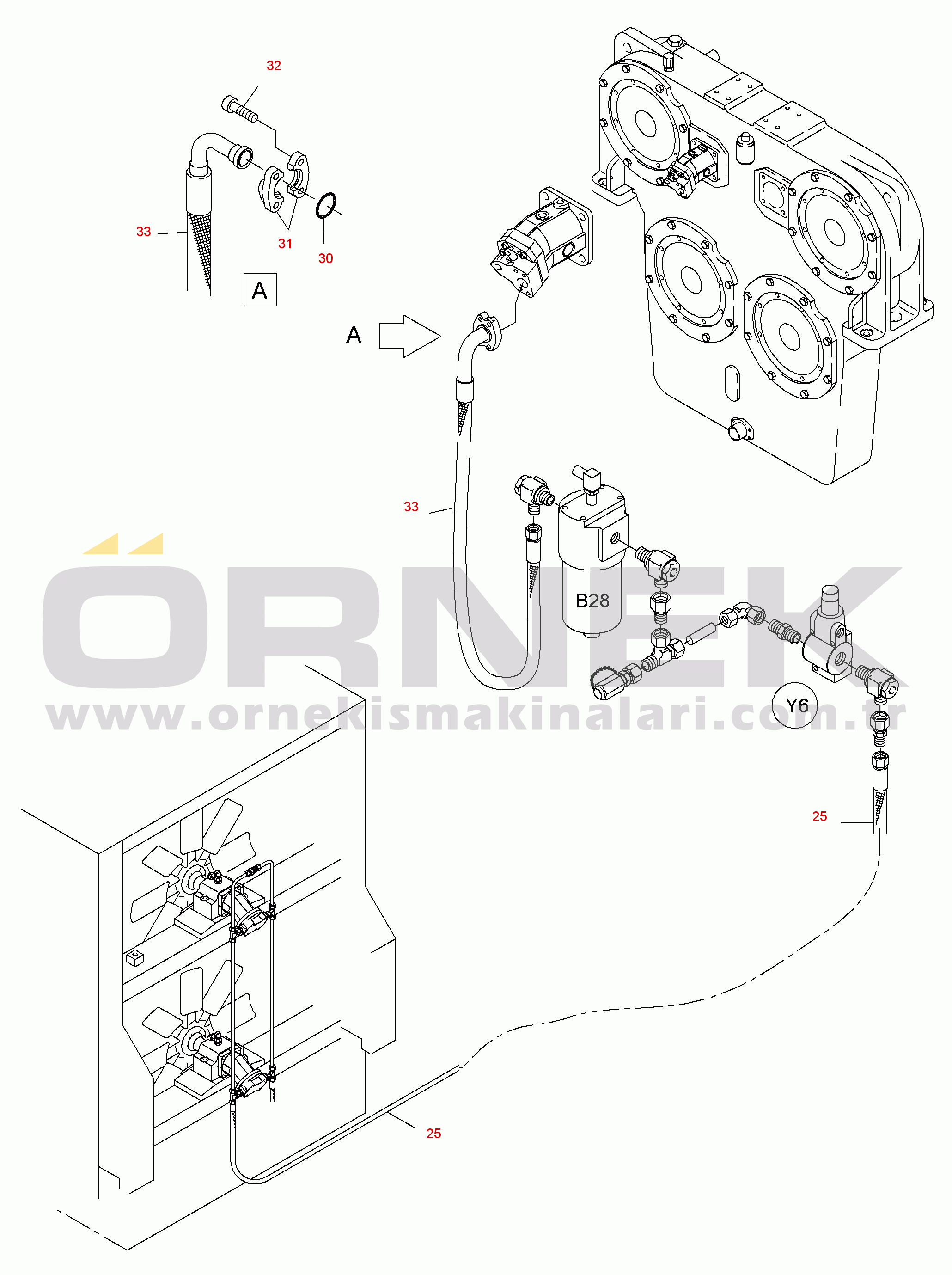 32

33

31

30

A

A

33

B28

ÖRNEK
www.ornekismakinalari.com.tr

Y6

25

25