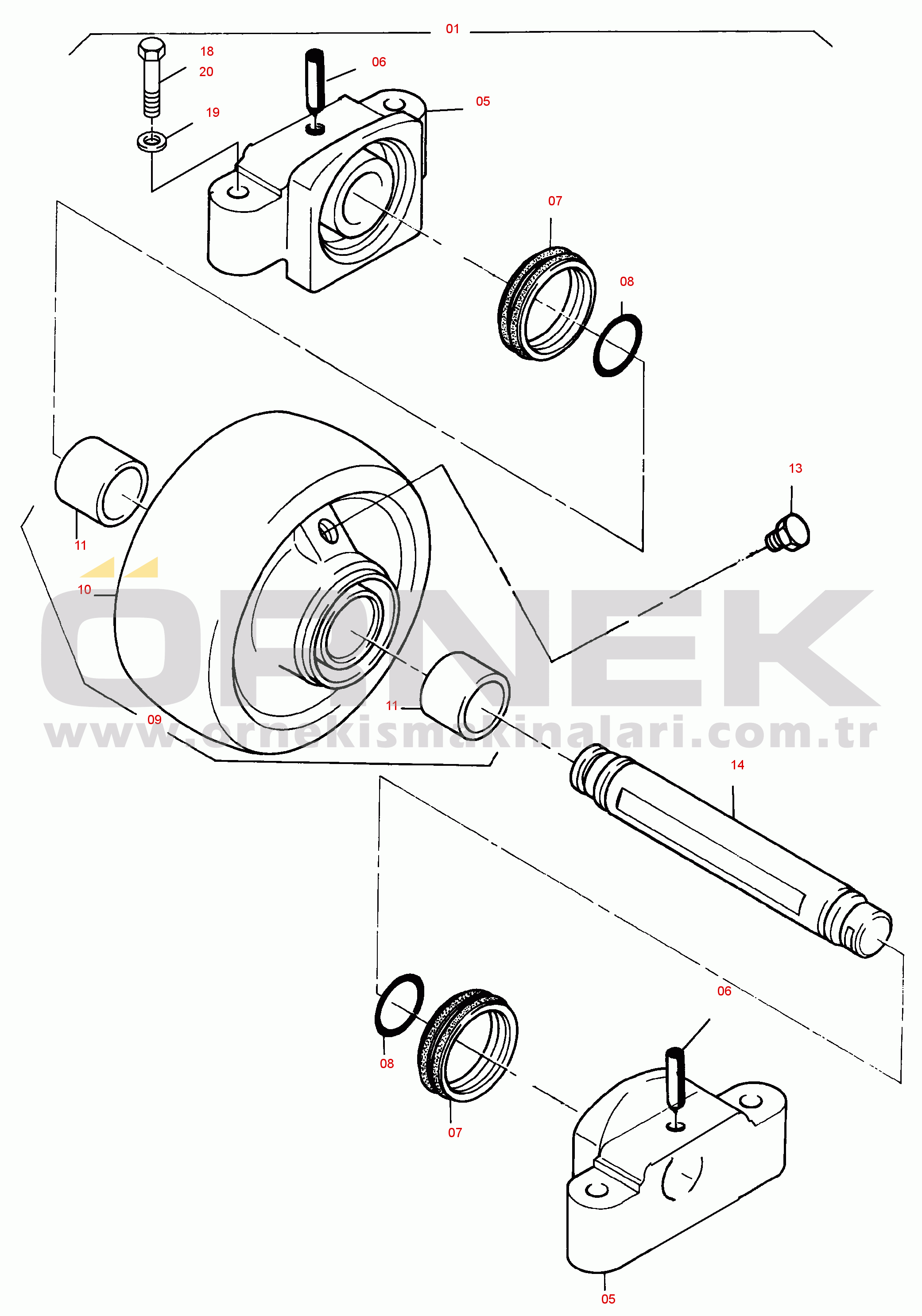 01
18
20
06
05
19
07
08
13
11
10
ÖRNEK
11
09
www.ornekismakinalari.com.tr
14
06
08
07
05