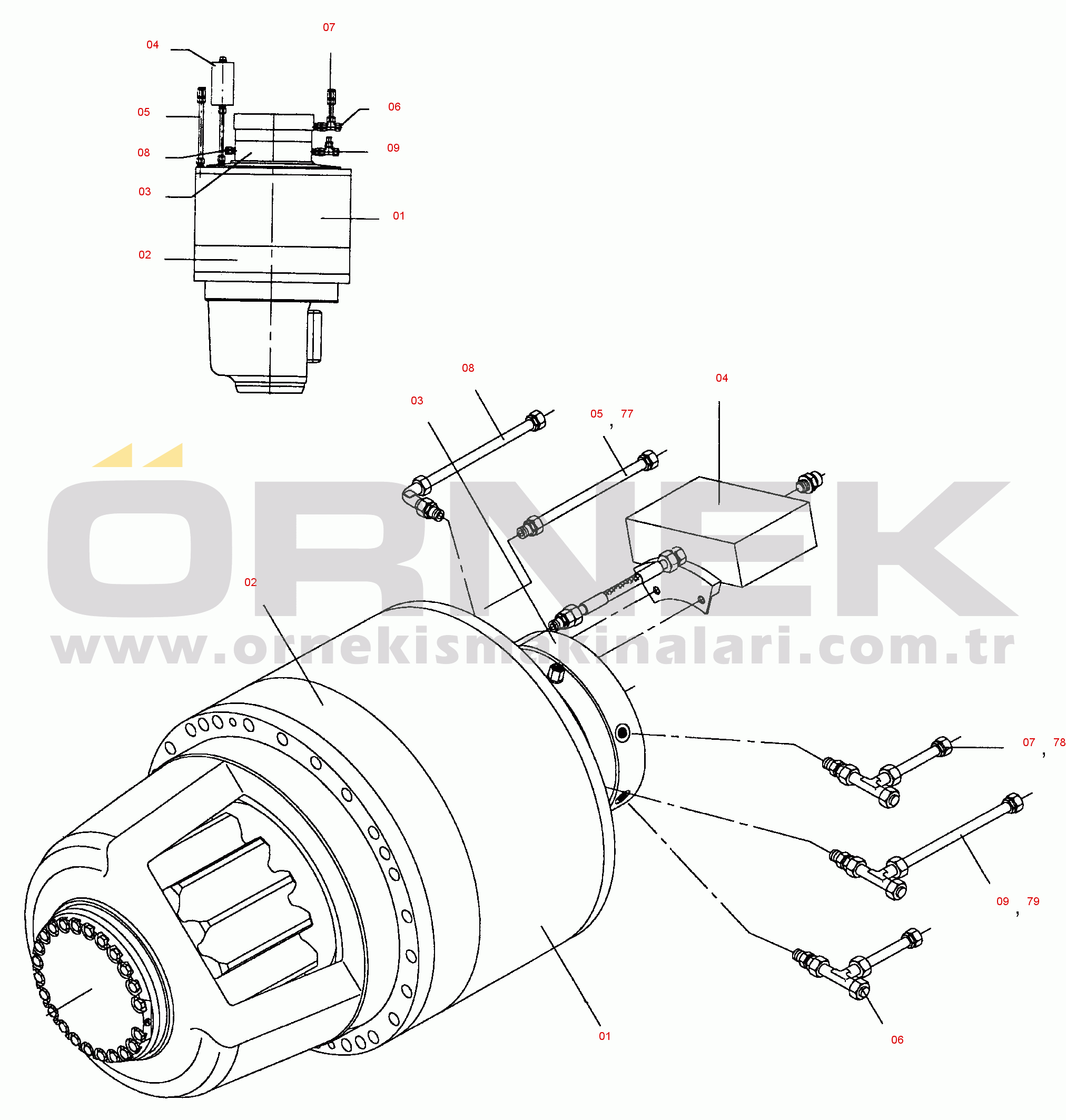 07
04
05
06
08
09
03
01
02
08
04
03
05 , 77
ÖRNEK
02
www.ornekismakinalari.com.tr
07 , 78
09 , 79
01
06