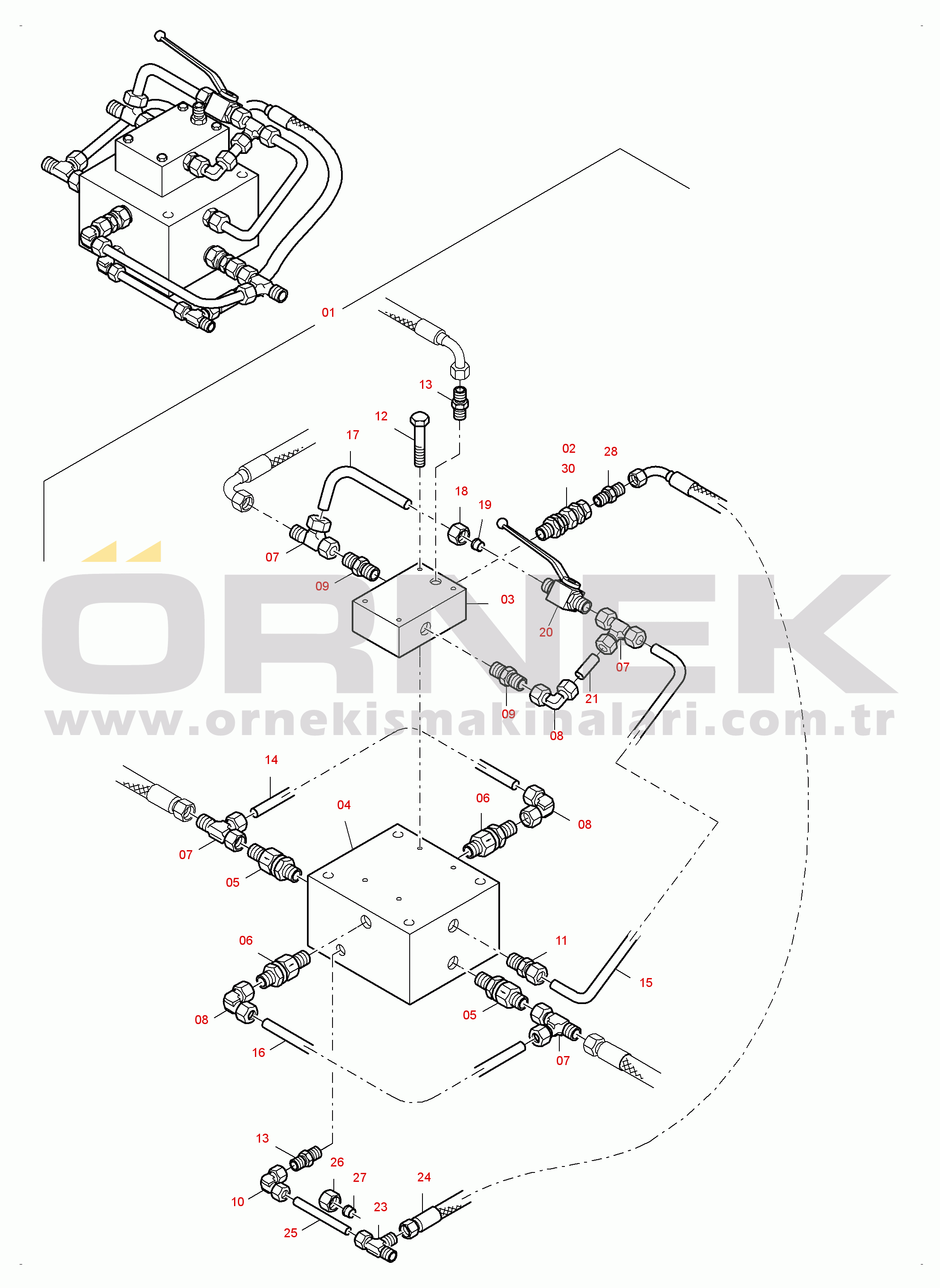 01

13

12

17

02

28

30

18

19

07

09

03

20

07

21

09

08

ÖRNEK

www.ornekismakinalari.com.tr

14

04

06

08

07

05

06

11

15

08

05

16

07

13

26

27

24

10

23

25