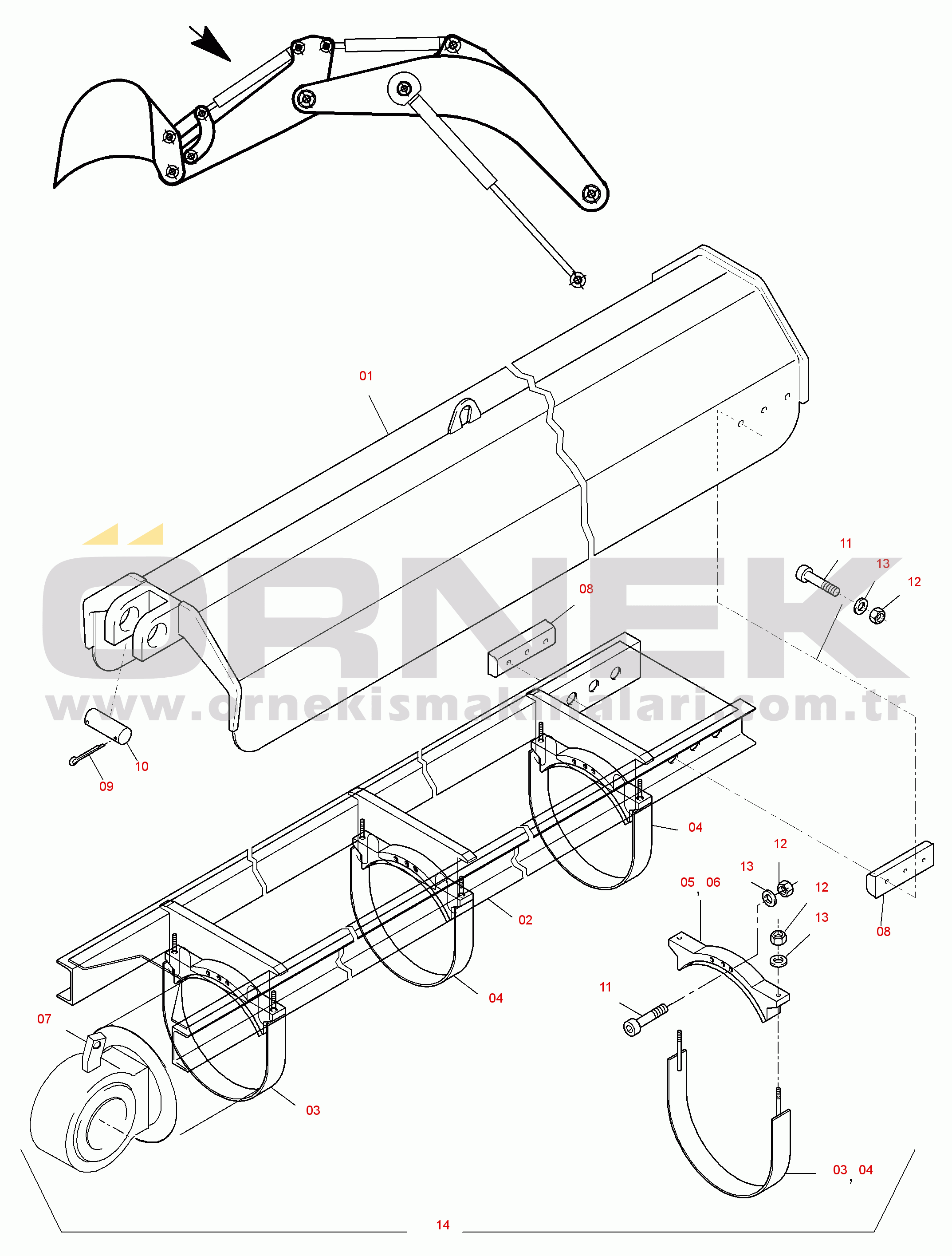 01

ÖRNEK
www.ornekismakinalari.com.tr

11
13
12
08
10
09
04
12
13
05 , 06
12
13
02
08
04
11
07
03
03 , 04
14