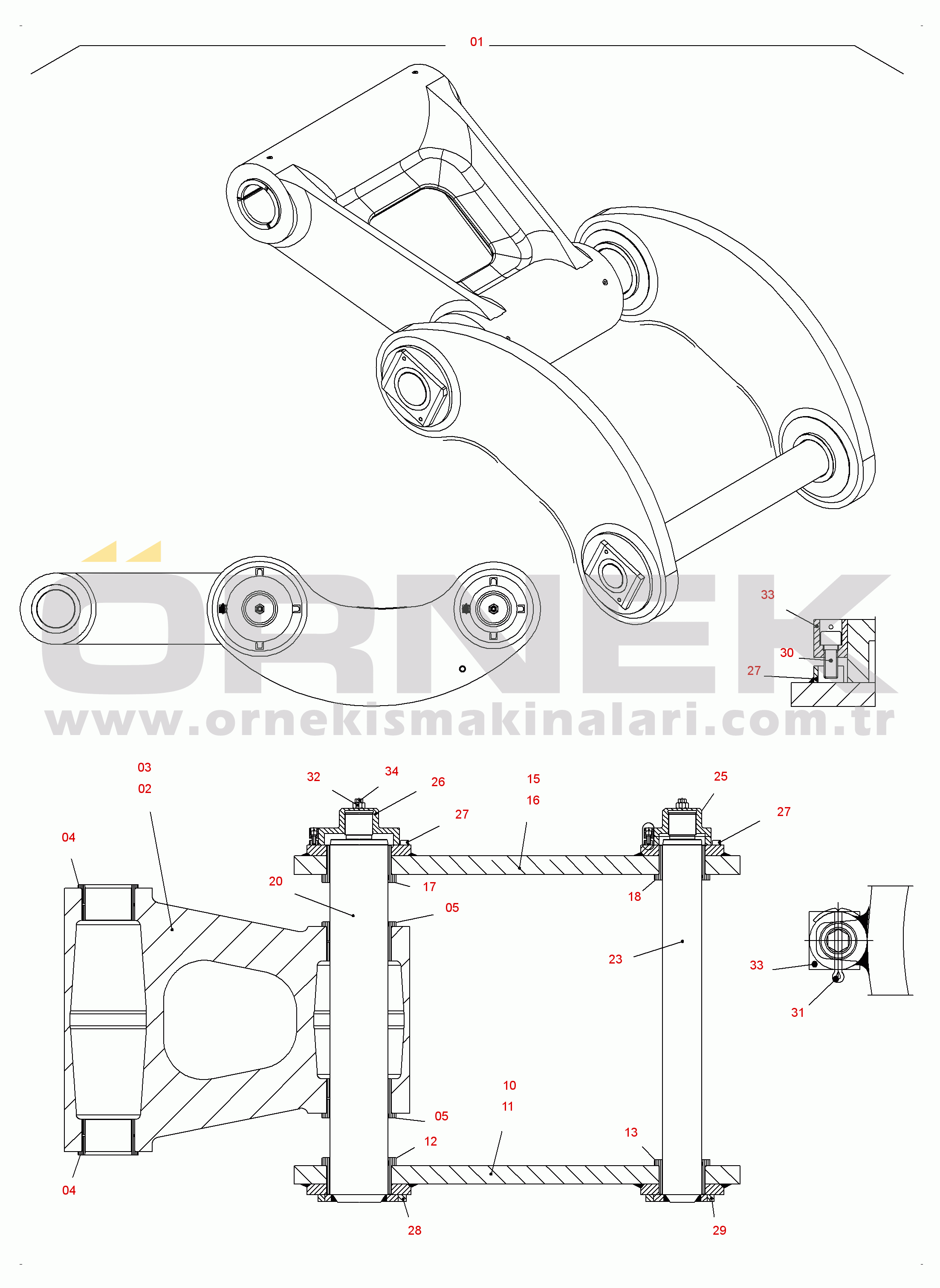 01

ÖRNEK
www.ornekismakinalari.com.tr

33
30
27

03
02
04
32
34
26
27
15
16
25
27
20
17
05
18
23
33
31
10
11
05
12
13
04
28
29