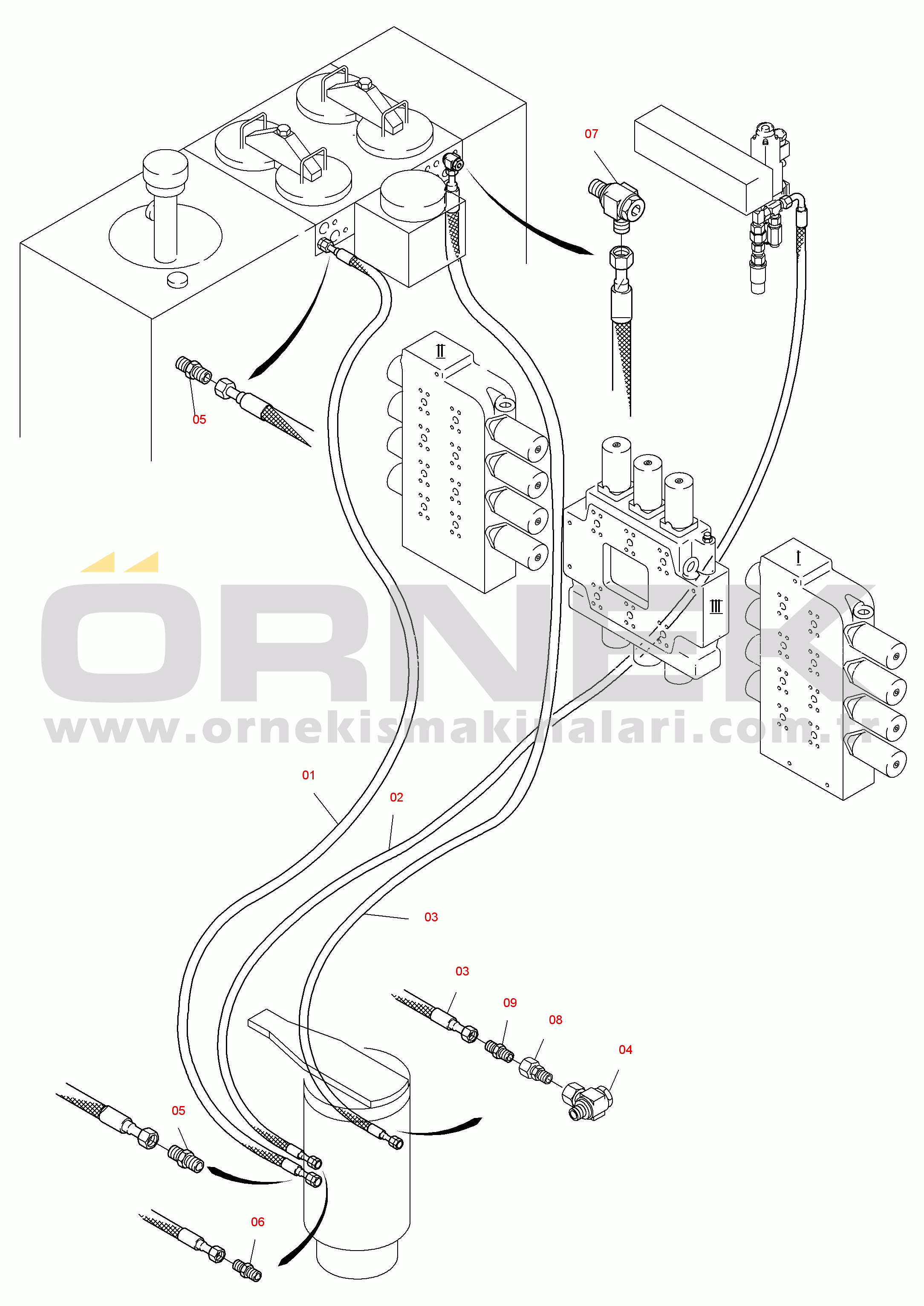 07

II

05

III

I

ÖRNEK
www.ornekismakinalari.com.tr

01

02

03

03

09

08

04

05

06