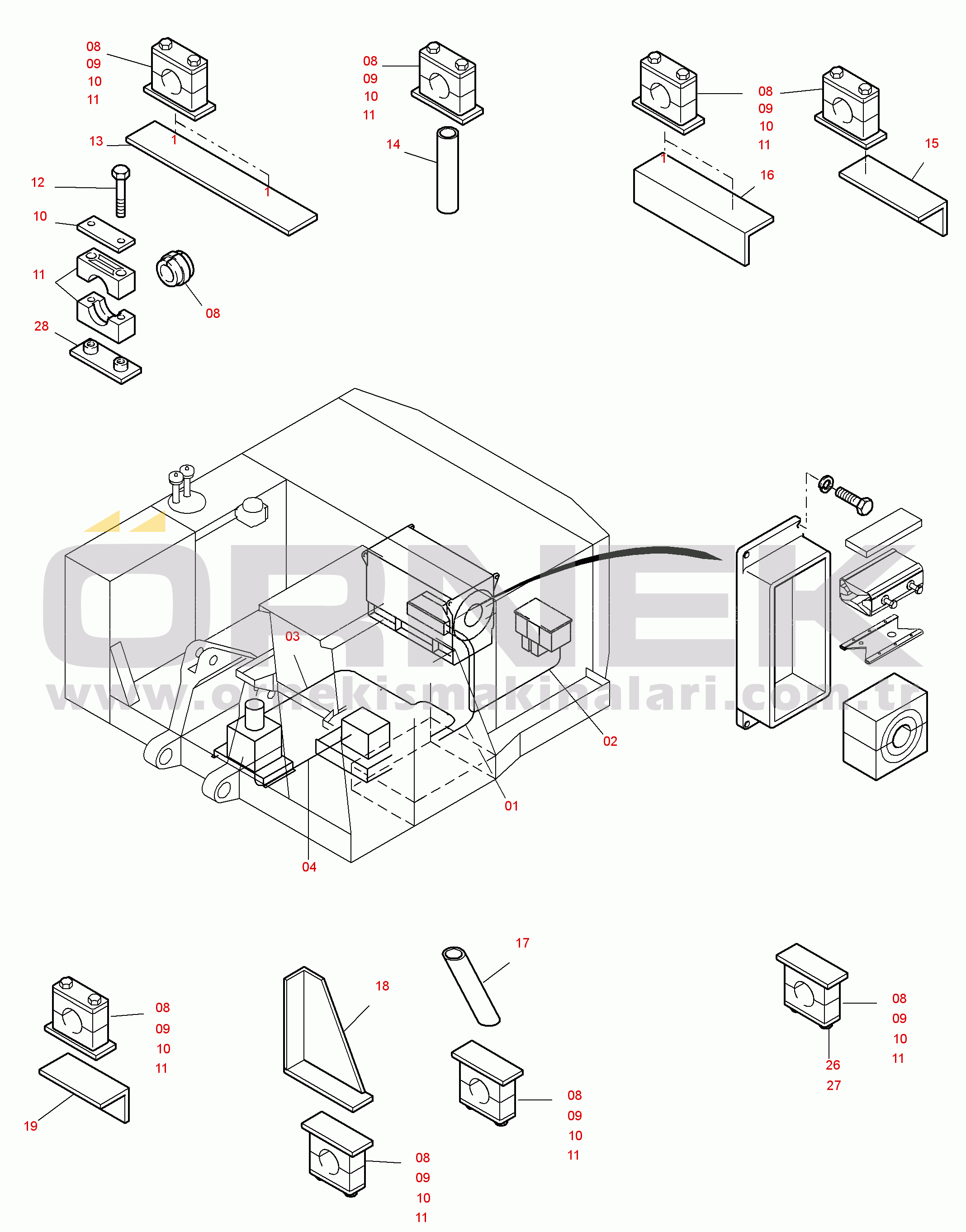 08
09
10
11
13
1
1
12
10
11
08
28
08
09
10
11
14
08
09
10
11
1
16
15
ÖRNEK
www.ornekismakinalari.com.tr
03
02
01
04
08
09
10
11
19
18
08
09
10
11
17
08
09
10
11
08
09
10
11
26
27