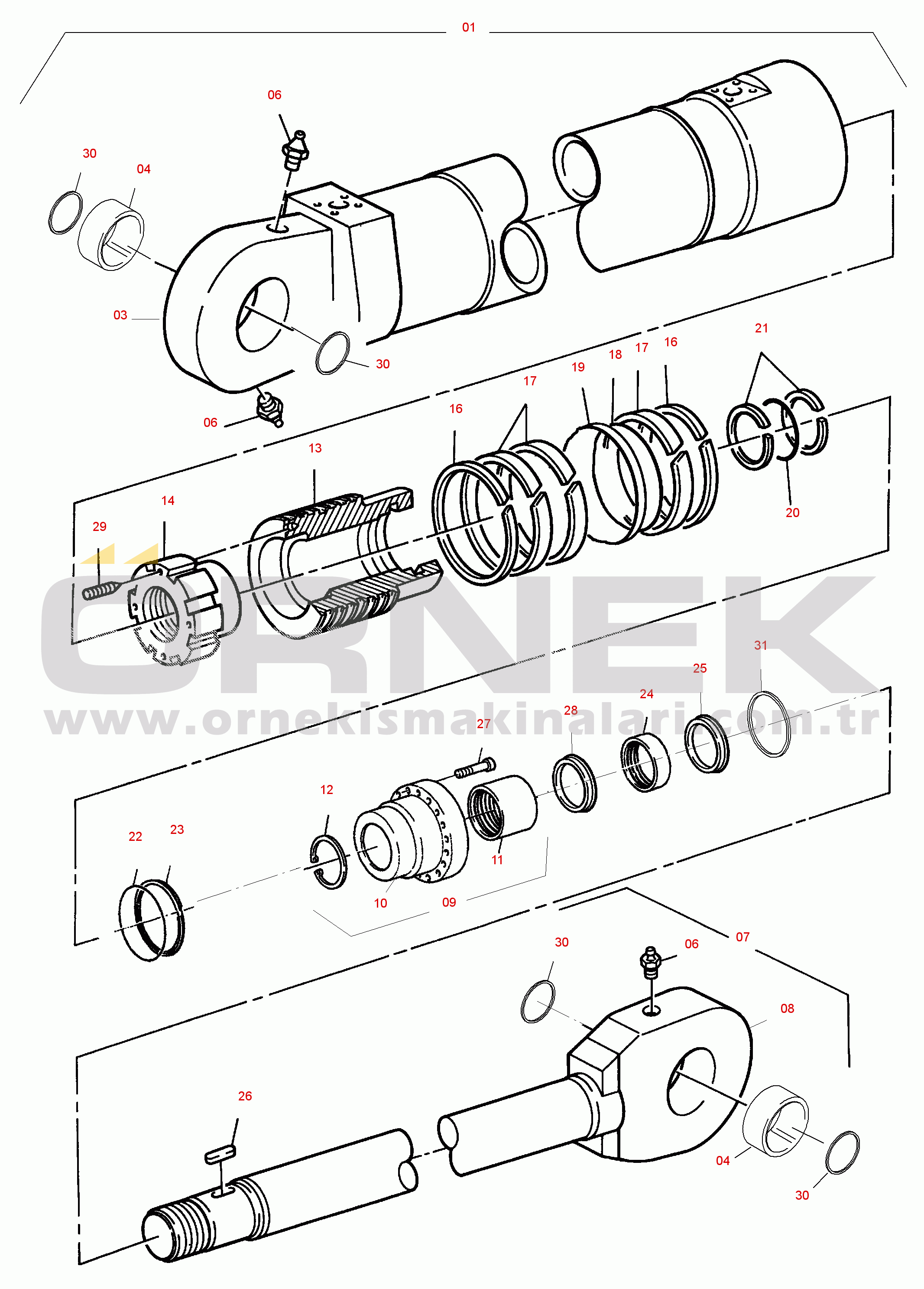 01

06
30
04
03
30
06

21
16
17
18
19
17
16
13
14
29
20

ÖRNEK
www.ornekismakinalari.com.tr

31
25
24
28
27
12
22
23
11
10
09

07
30
06
08
26
04
30