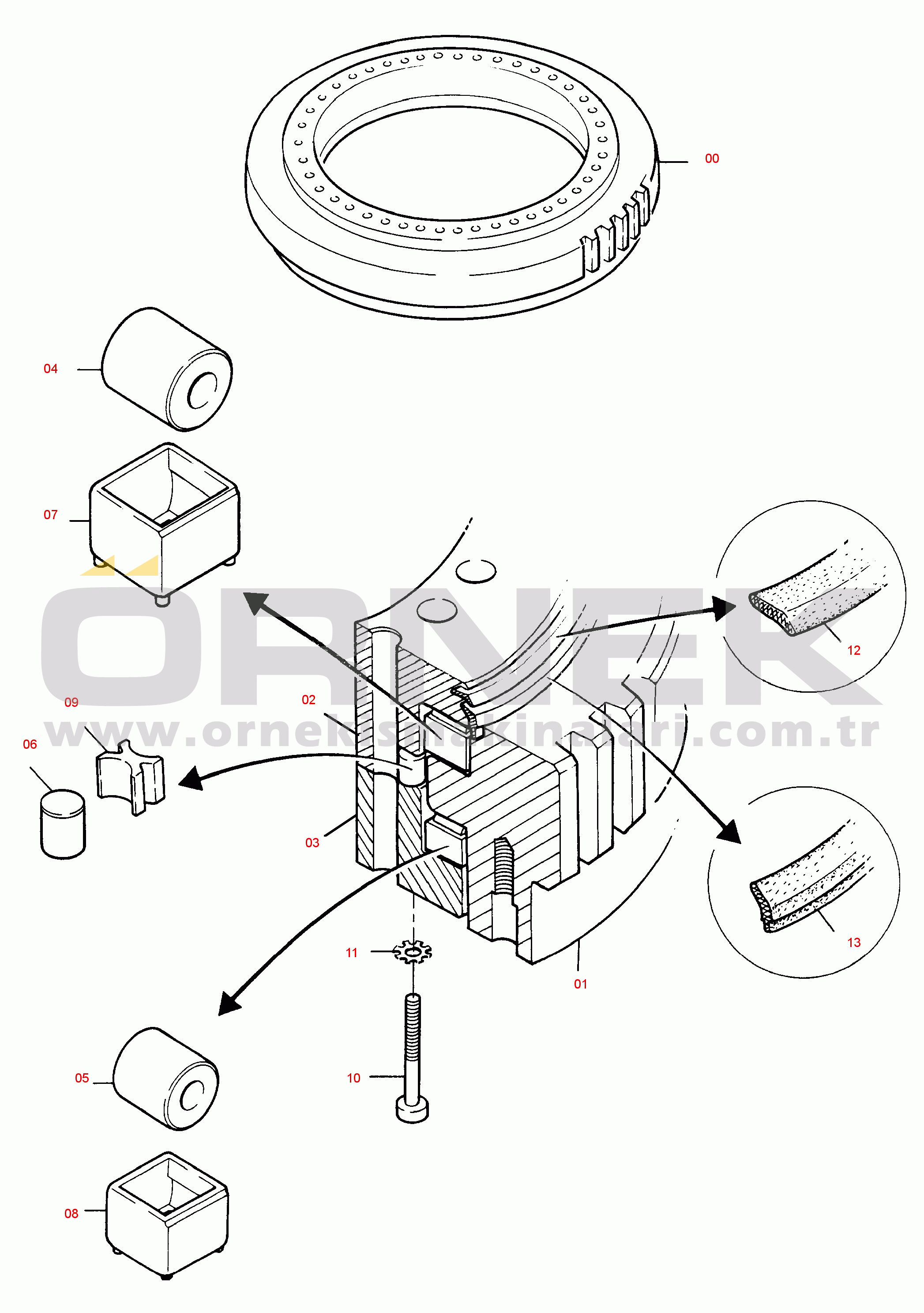 00

04

07

ÖRNEK
www.ornekismakinalari.com.tr

12

09

02

06

03

13

11

01

10

05

08