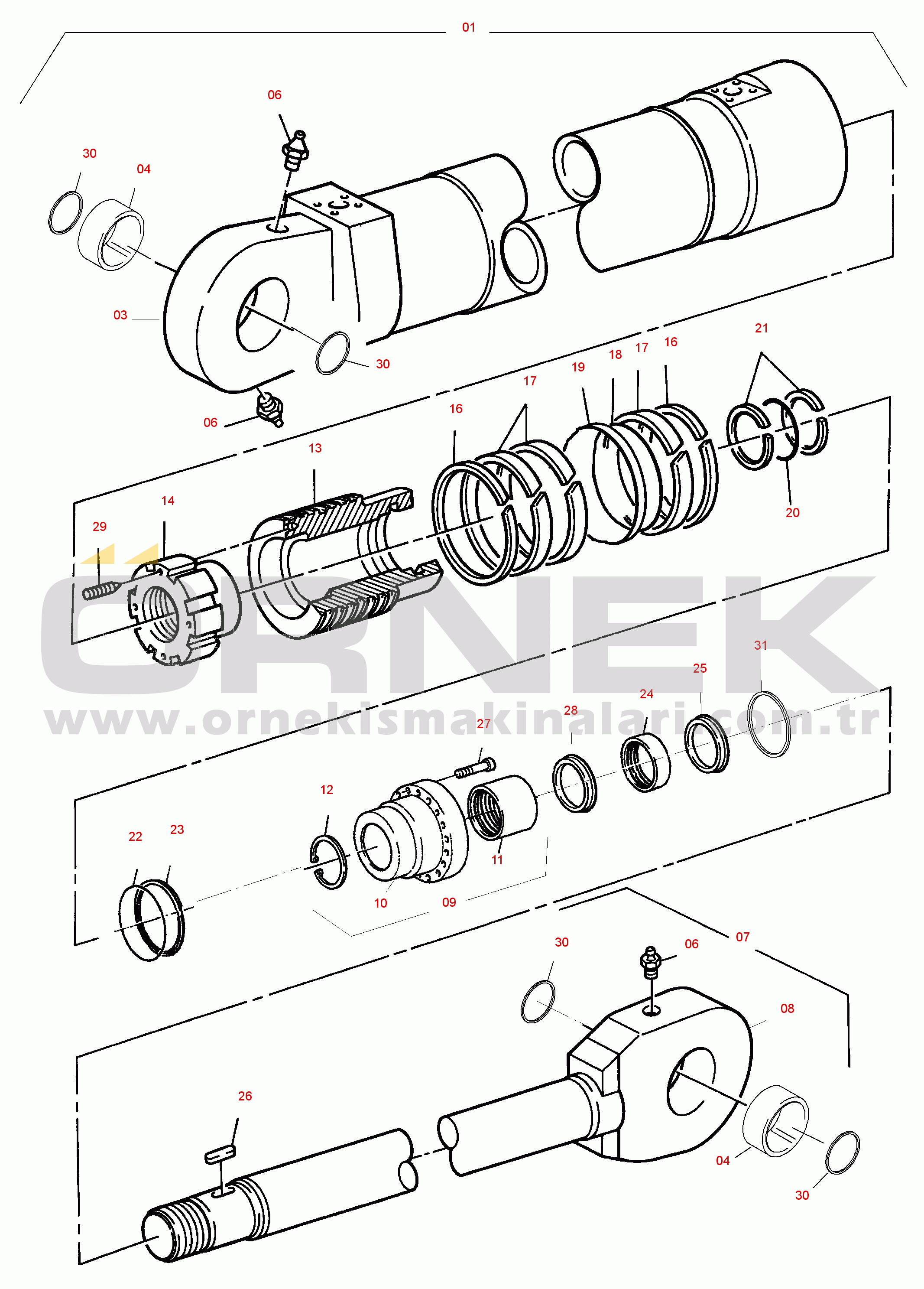 01

06

30

04

03

30

06

21

16

17

18

19

17

16

13

14

29

20

ÖRNEK

www.ornekismakinalari.com.tr

31

25

24

28

27

12

22

23

11

10

09

07

30

06

08

26

04

30