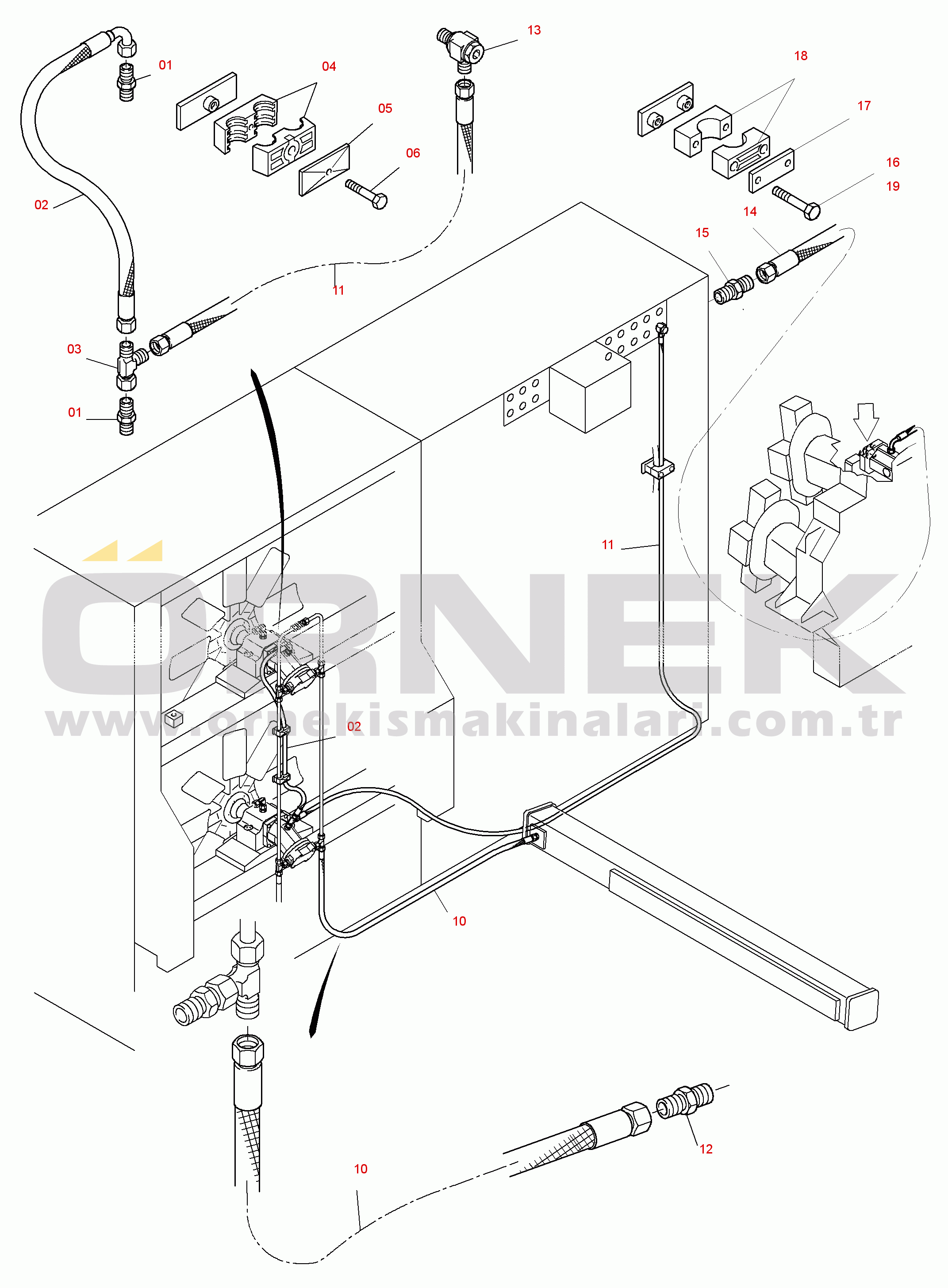 13
01
04
18
05
17
06
16
19
02
14
15
11
03
01
11
ÖRNEK
www.ornekismakinalari.com.tr
02
10
12
10