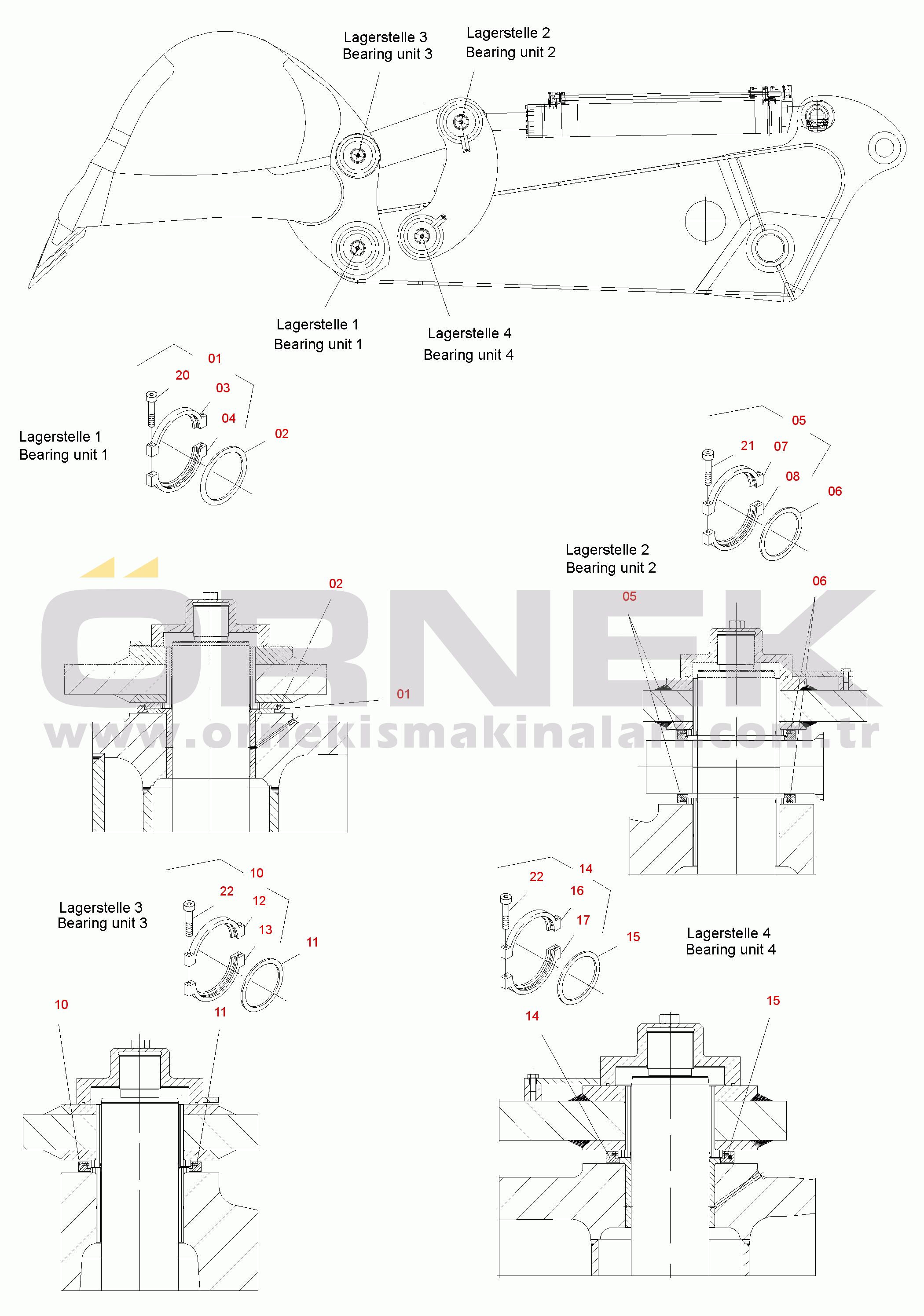 Lagerstelle 3
Bearing unit 3

Lagerstelle 2
Bearing unit 2

Lagerstelle 1
Bearing unit 1

Lagerstelle 4
Bearing unit 4

01
20
03
04
02

Lagerstelle 1
Bearing unit 1

05
21
07
08
06

Lagerstelle 2
Bearing unit 2

ÖRNEK
www.ornekismakinalari.com.tr

02
01

05
06

10
22
12
13
11

Lagerstelle 3
Bearing unit 3

10
11

14
22
16
17
15

Lagerstelle 4
Bearing unit 4

14
15