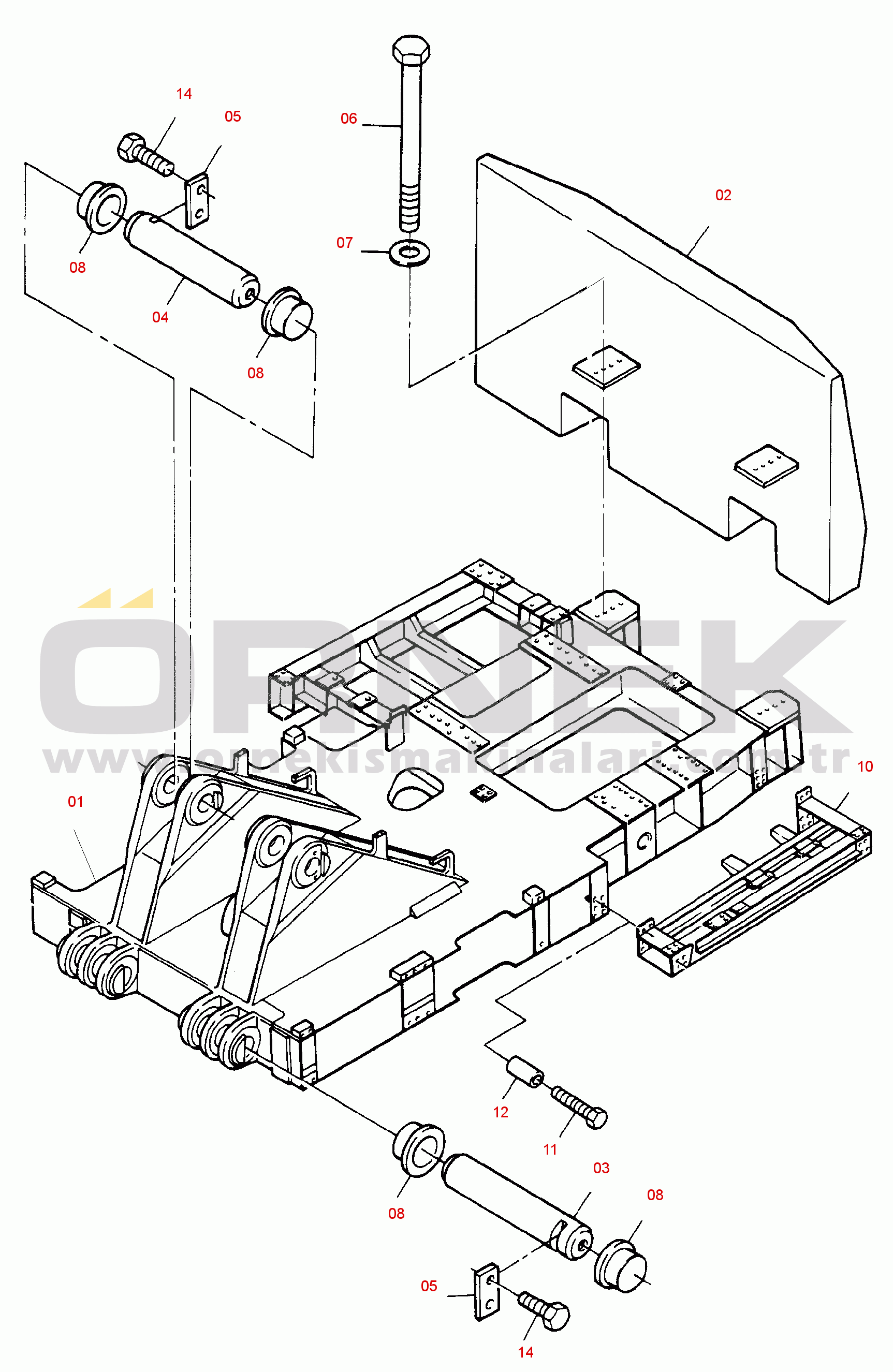 14
05
06
02
07
08
04
08
ÖRNEK
www.ornekismakinalari.com.tr
10
01
12
11
03
08
08
05
14