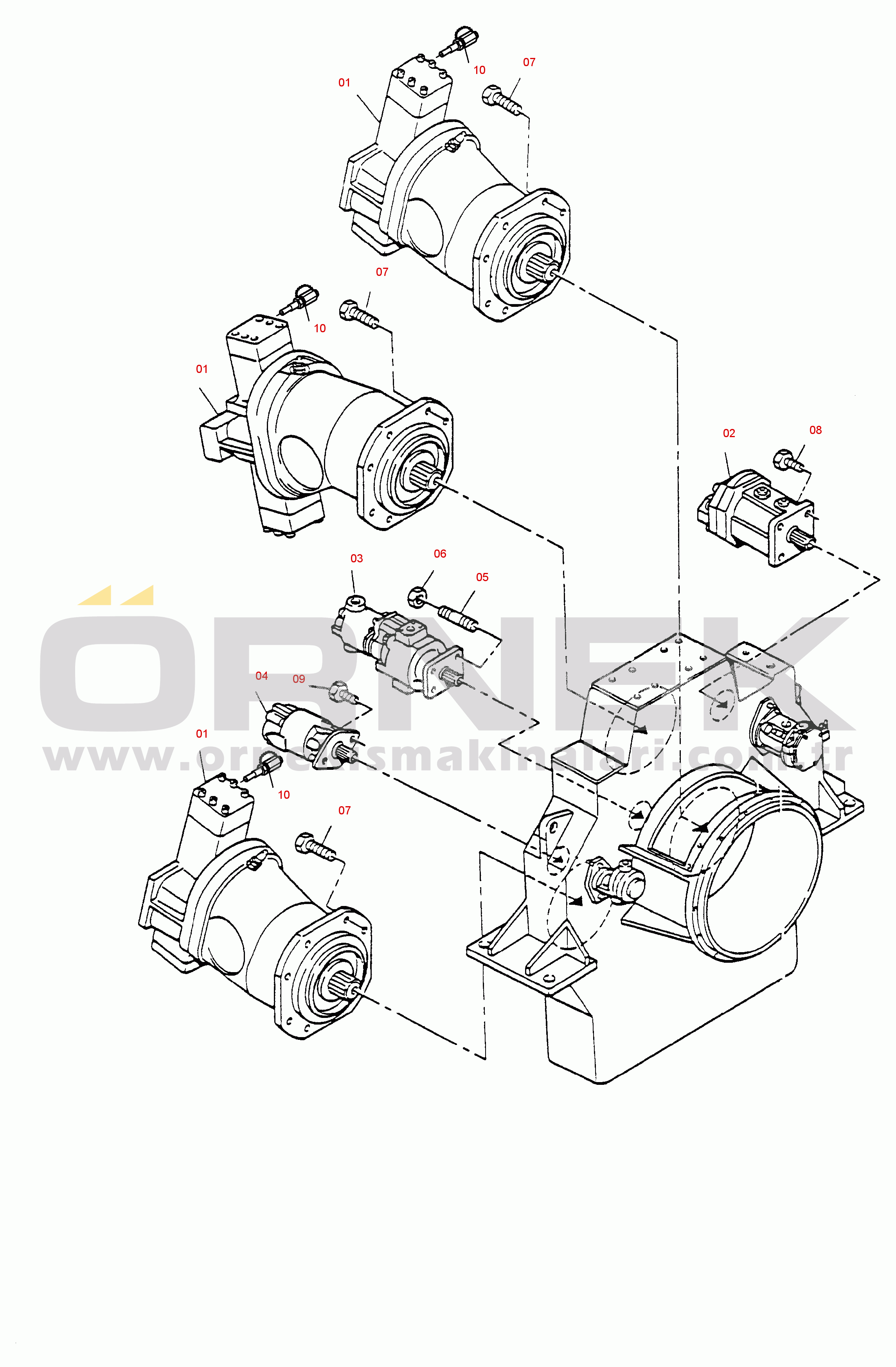 10
07
01
07
10
01
02
08
03
06
05
ÖRNEK
04
09
01
www.ornekismakinalari.com.tr
10
07