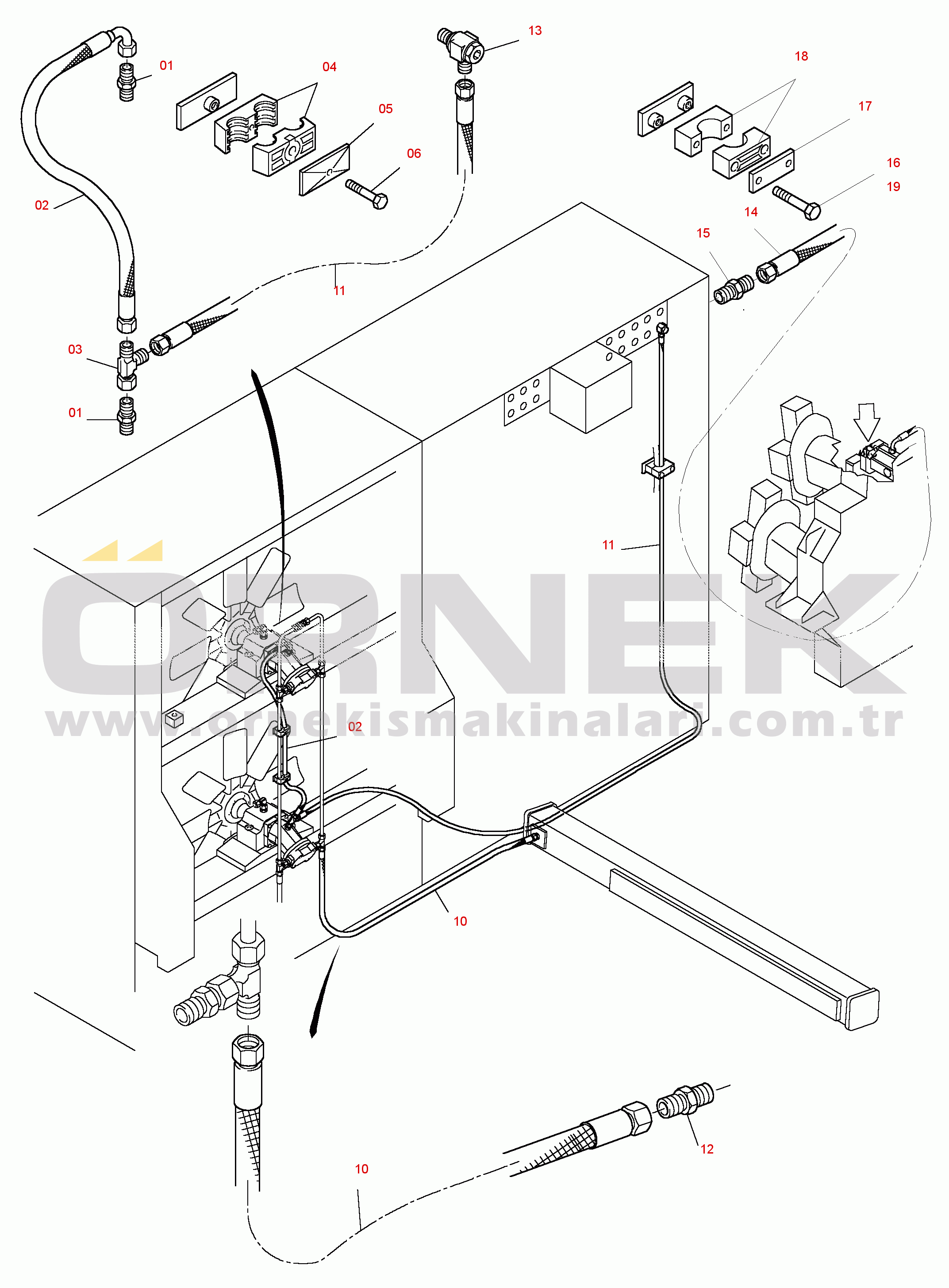 13
01
04
18
05
17
06
16
19
02
14
15
11
03
01
11
ÖRNEK
www.ornekismakinalari.com.tr
02
10
12
10