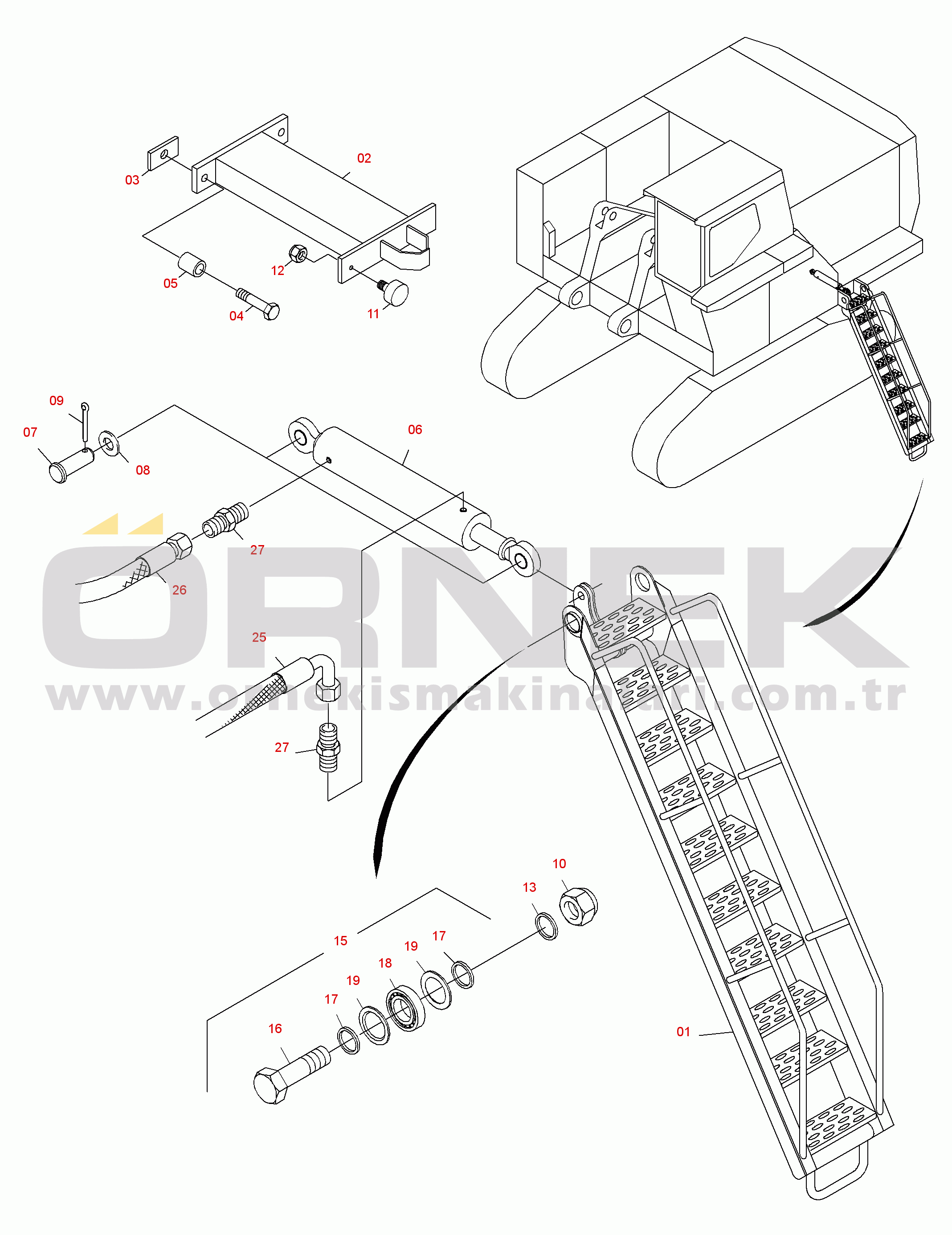 02
03
12
05
04
11
09
07
08
06
27
26
ÖRNEK
25
www.ornekismakinalari.com.tr
27
10
13
15
17
19
18
19
17
16
01