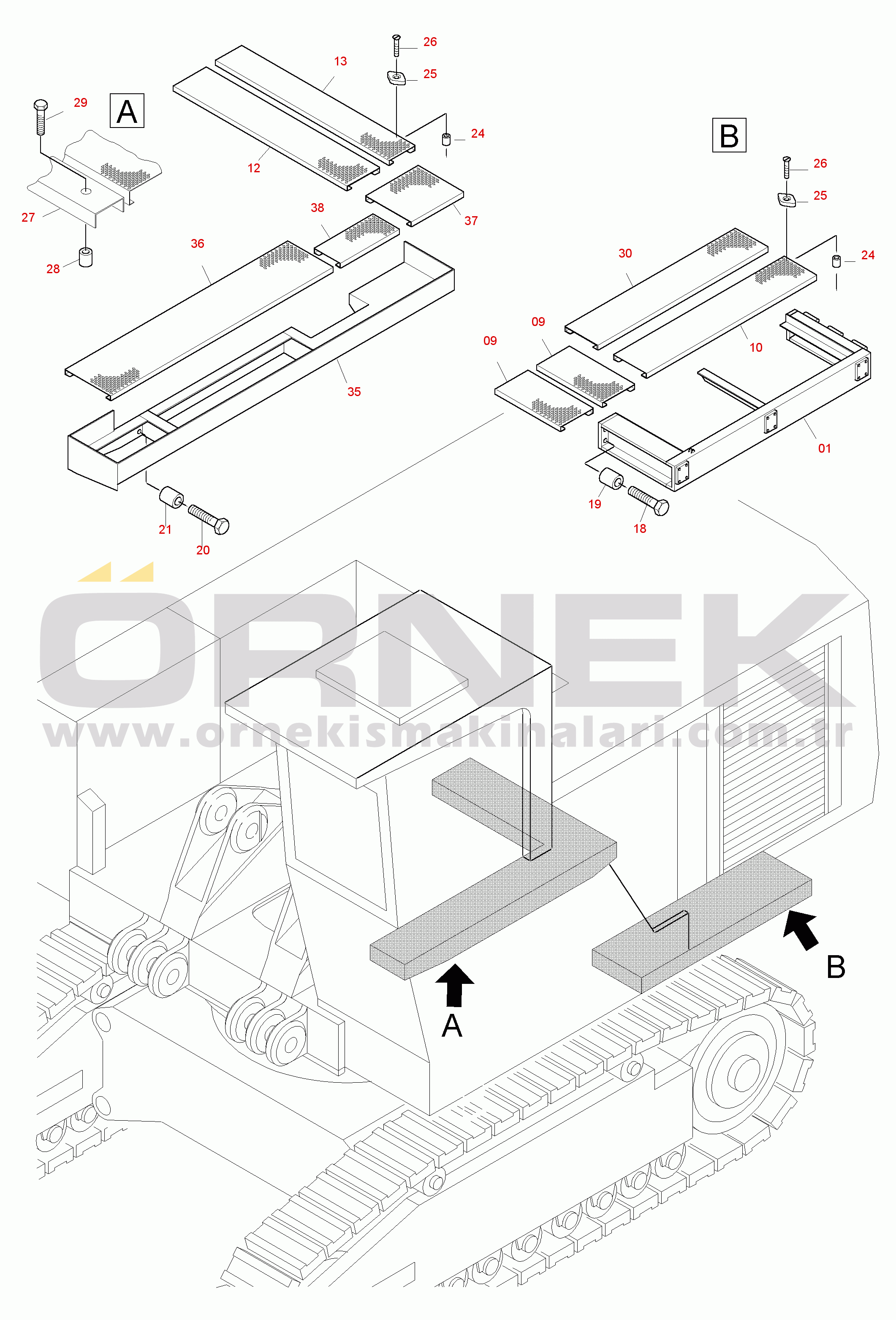 A

29

27

28

13

12

26

25

24

38

37

36

35

21

20

B

26

25

24

30

10

09

09

01

19

18

ÖRNEK
www.ornekismakinalari.com.tr

A

B