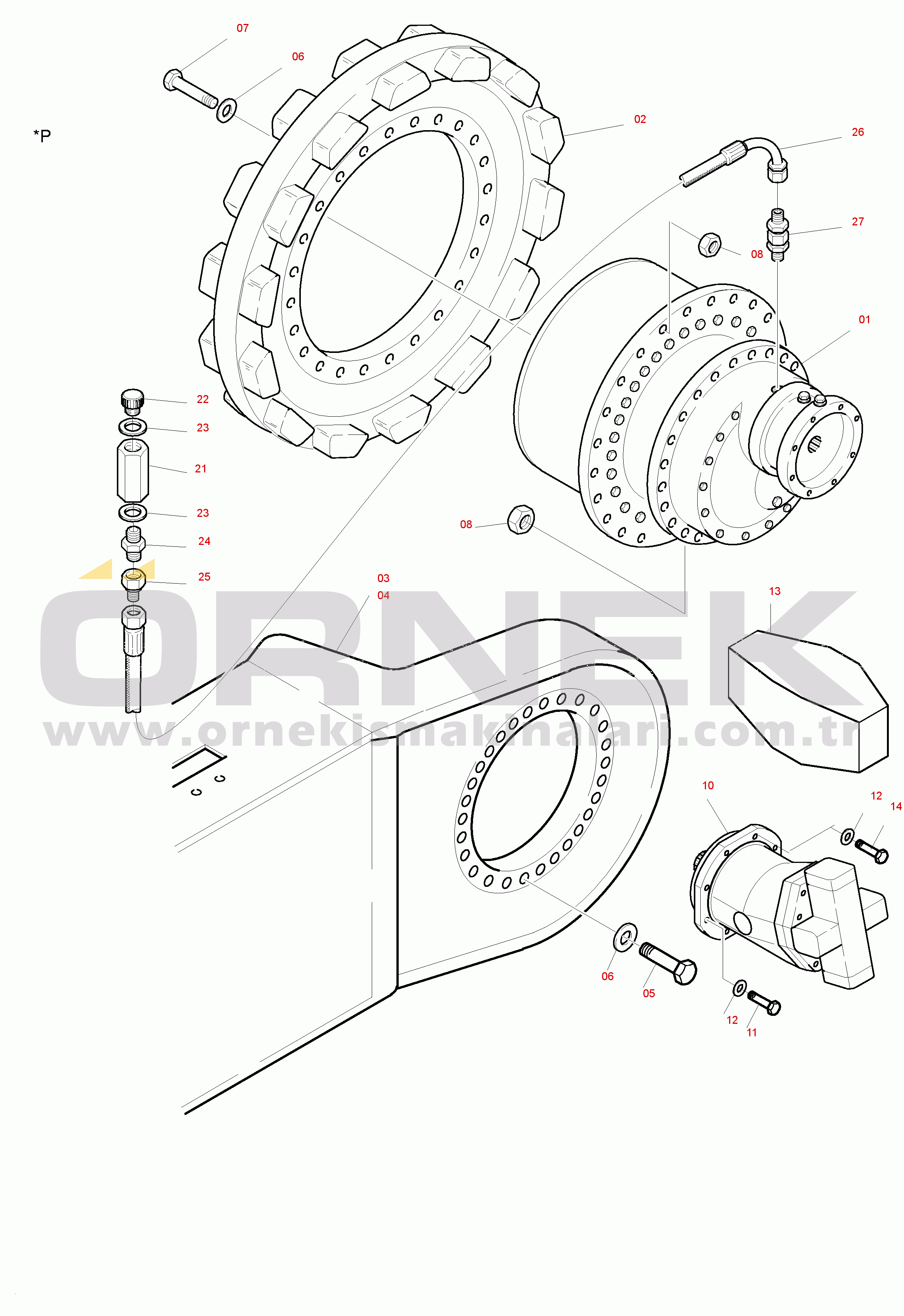 07
06
*P
02
26
27
08
01
22
23
21
23
24
25
08
03
04
13
ÖRNEK
www.ornekismakinalari.com.tr
10
12
14
06
05
12
11