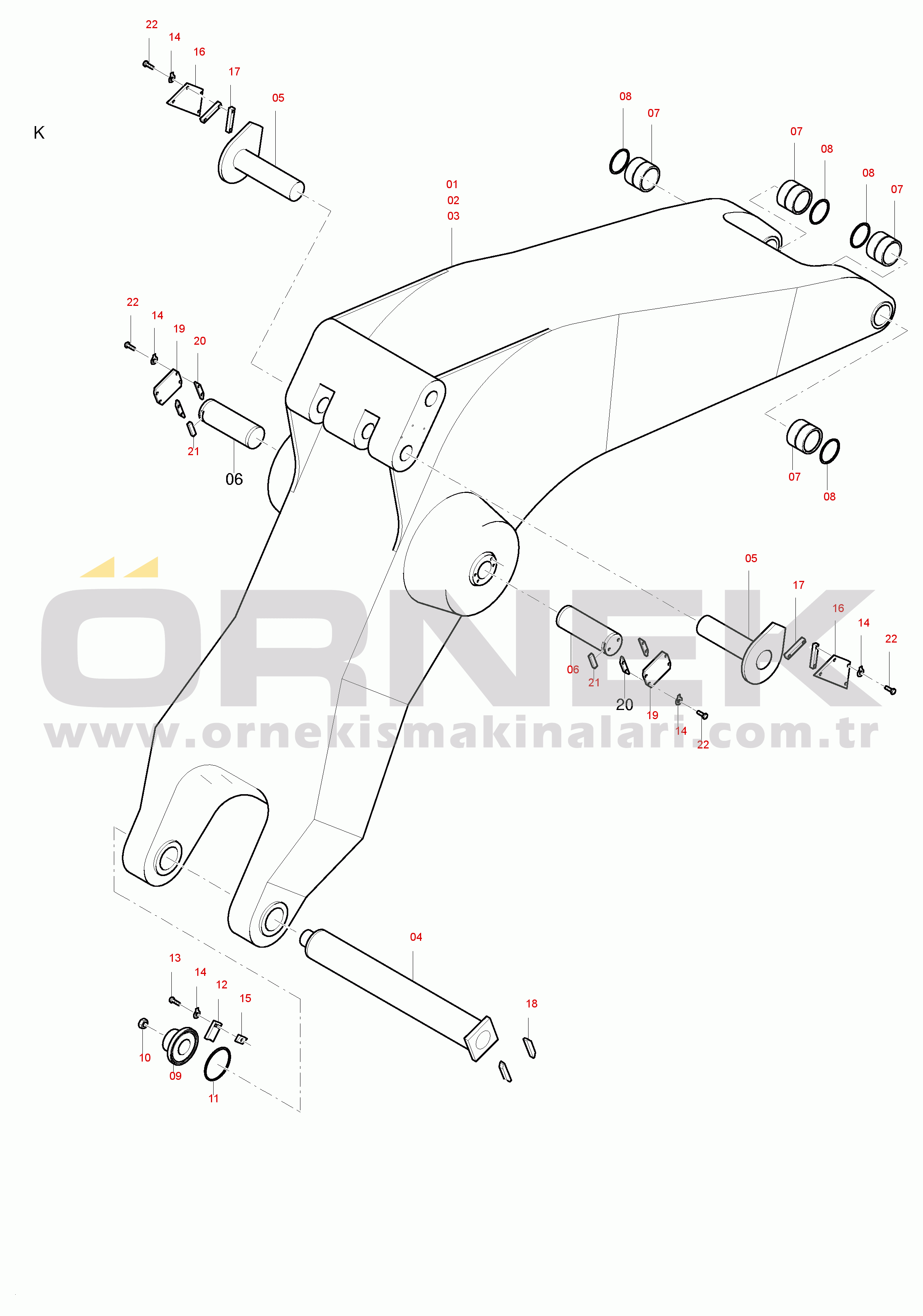 22
14
16
17
05
K
08
07
07
08
08
07
01
02
03
22
14
19
20
21
06
07
08
ÖRNEK
www.ornekismakinalari.com.tr
05
17
16
14
22
06
21
20
19
14
22
04
13
14
12
15
18
10
09
11