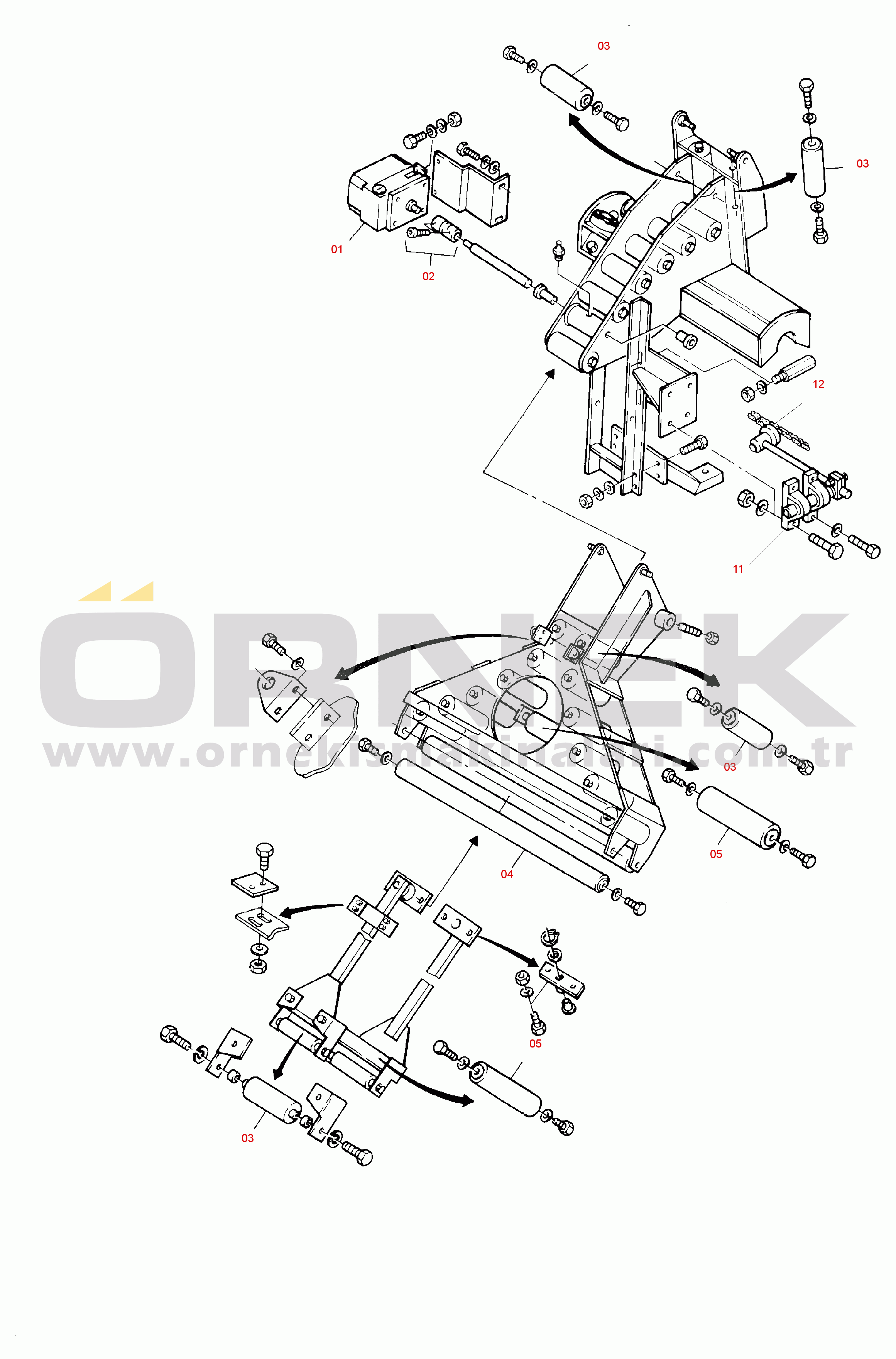 03

03

01

02

12

11

ÖRNEK
www.ornekismakinalari.com.tr

03

05

04

05

03