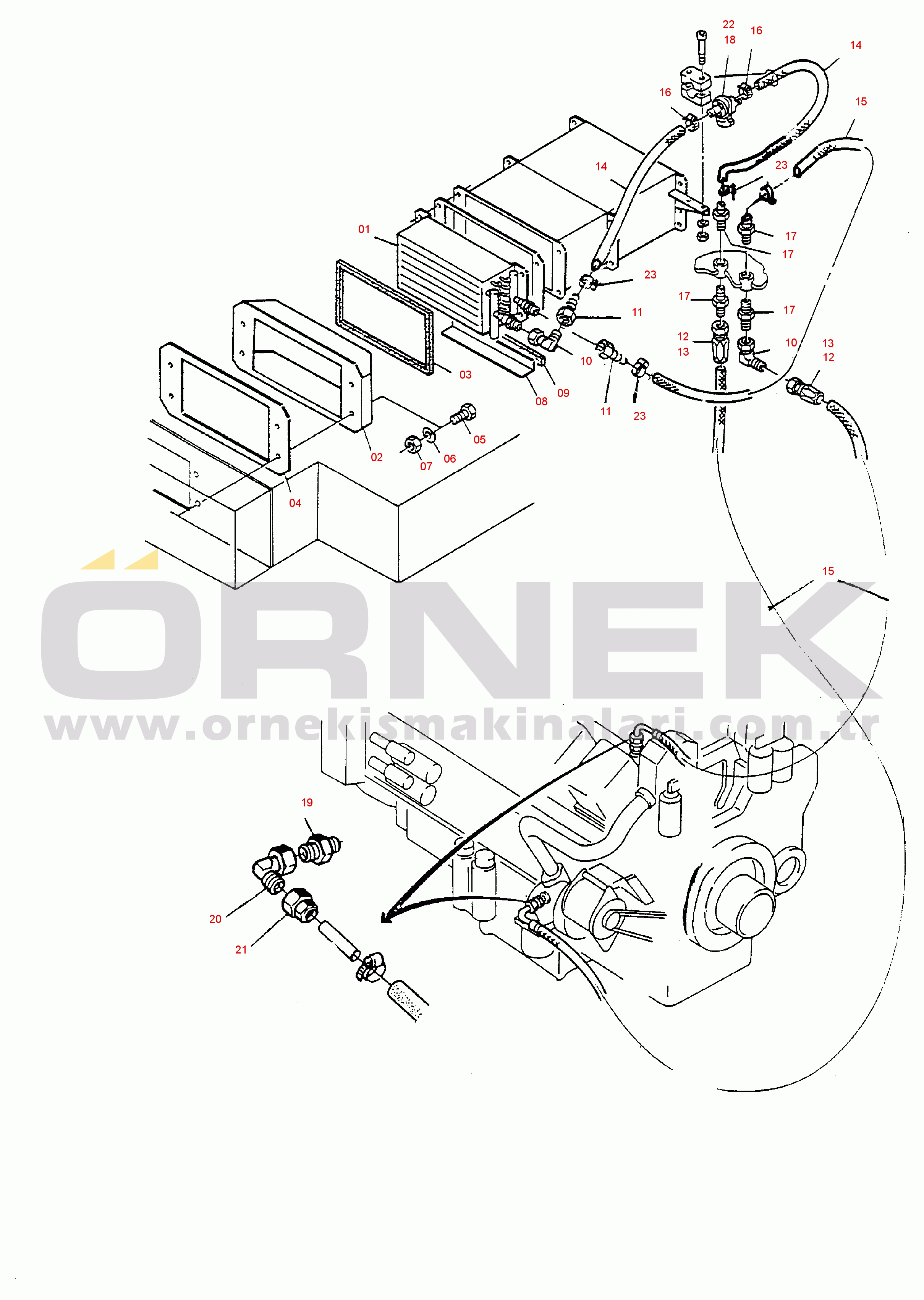 22
18
16
14
16
15
14
23
01
17
17
23
17
17
11
12
13
10
13
12
10
03
09
08
11
23
05
02
06
07
04
15
ÖRNEK
www.ornekismakinalari.com.tr
19
20
21