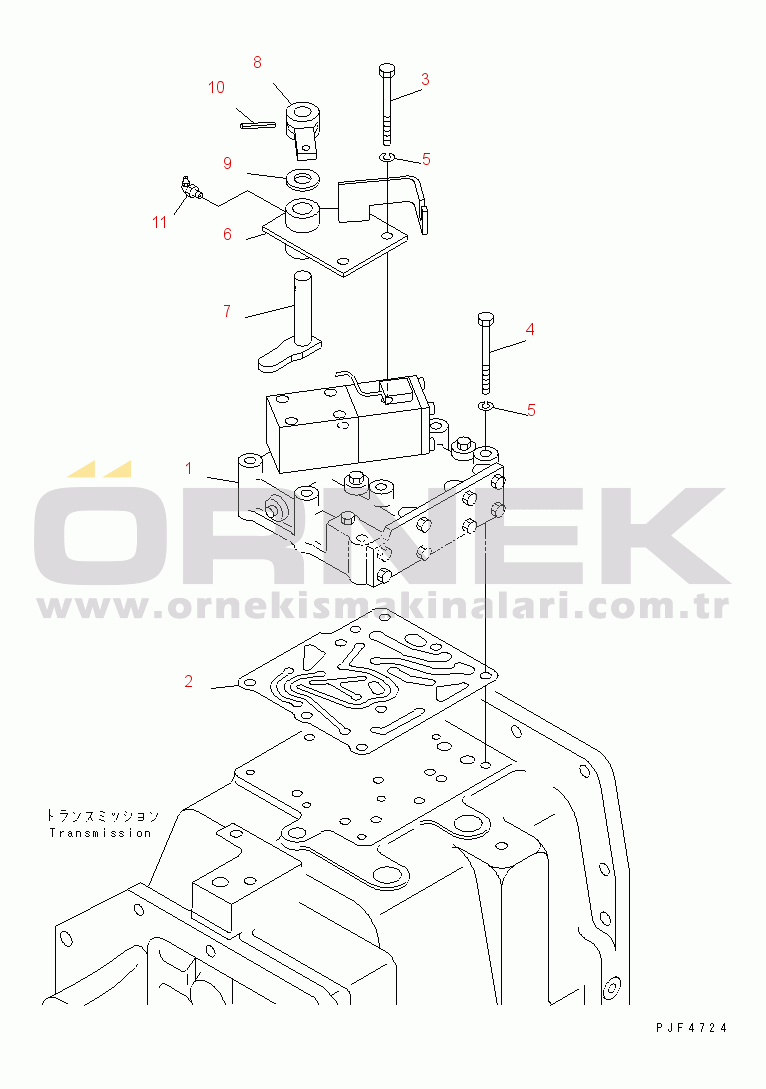 8
10
3
9
5
11
6
7
4
5
1
ÖRNEK
www.ornekismakinalari.com.tr
2
トランスミッション
Transmission
PJF4724